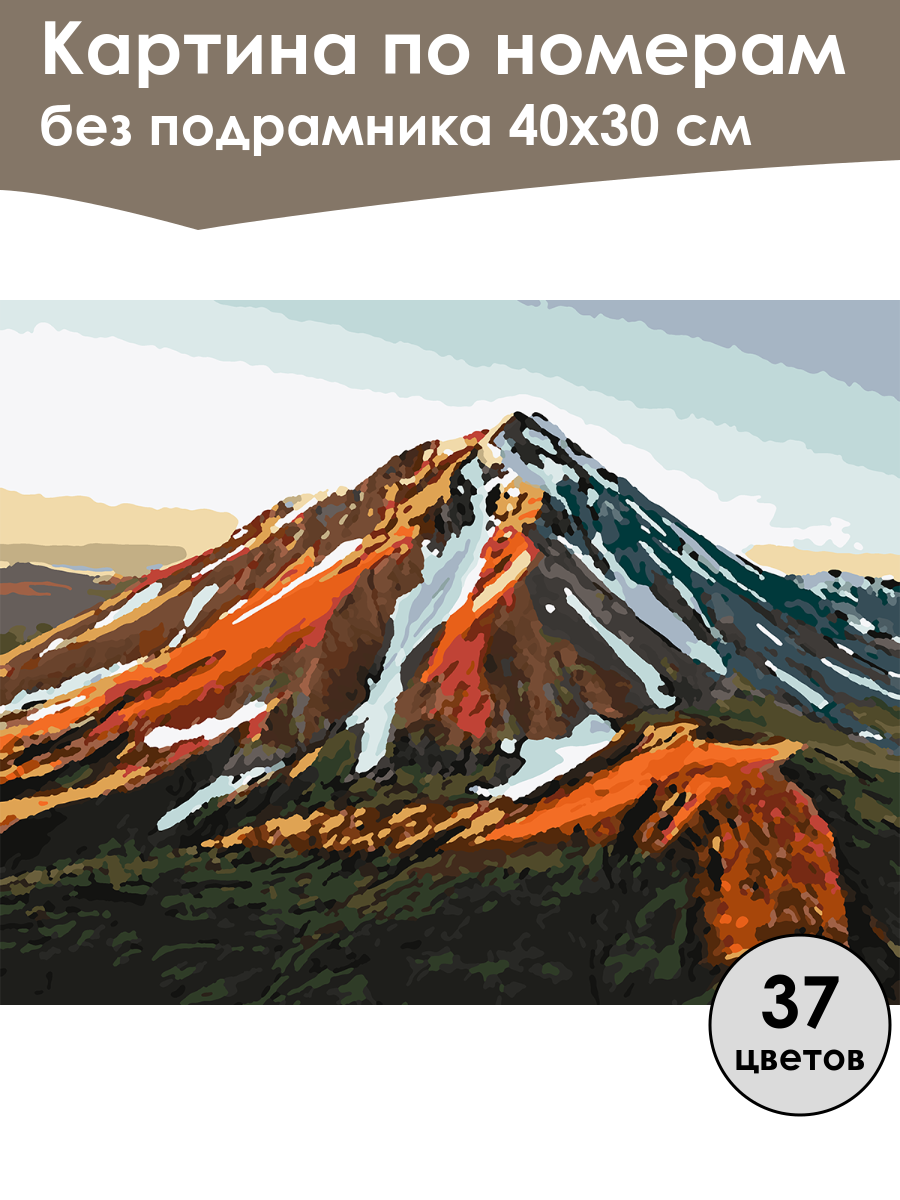 Картина по номерам
без подрамника 40х30 см

37
цветов