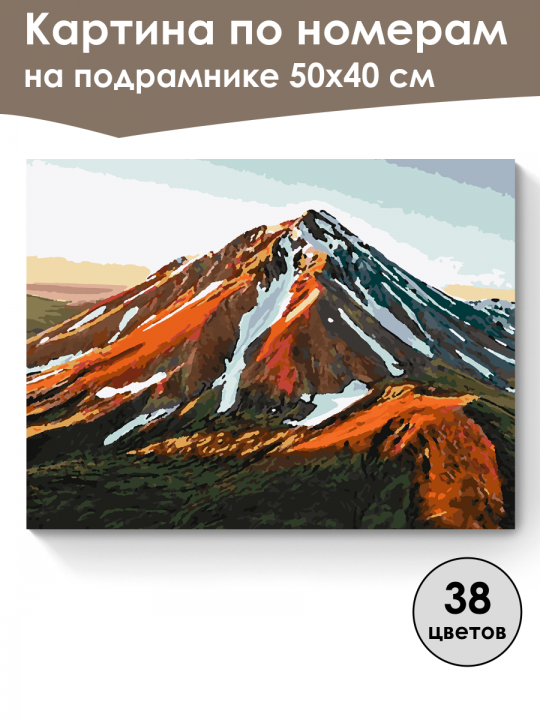 Картина по номерам на подрамнике 50х40 см

38 цветов