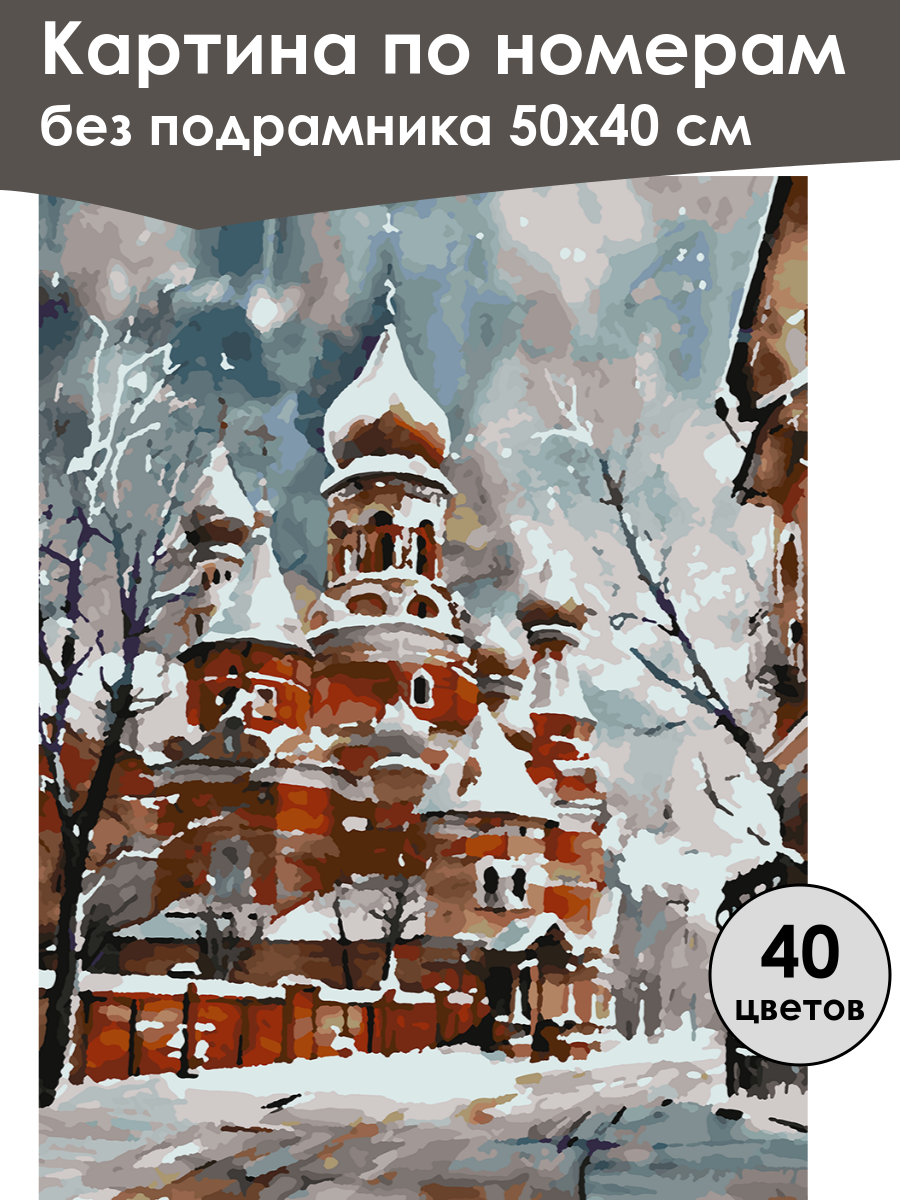 Картина по номерам
без подрамника 50х40 см

40
цветов