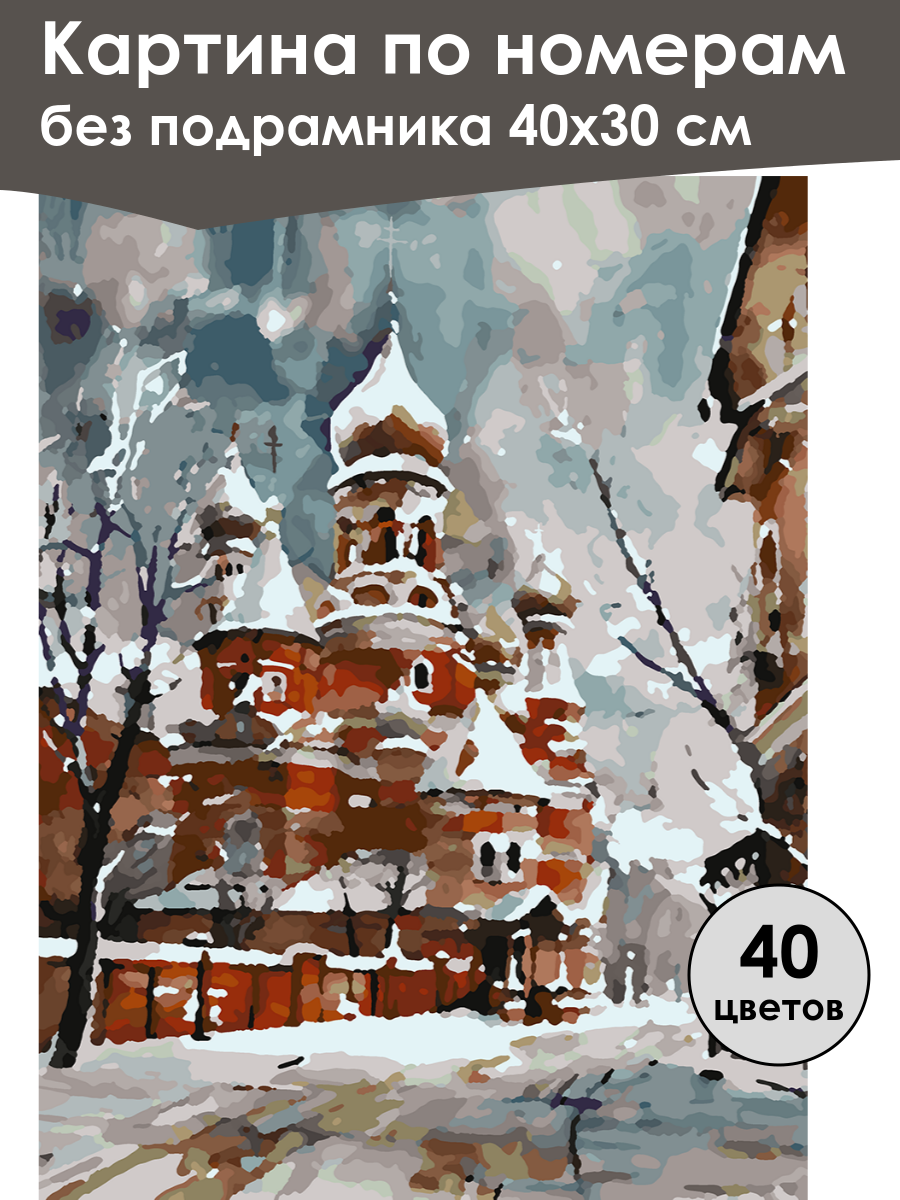 Картина по номерам
без подрамника 40х30 см

40
цветов