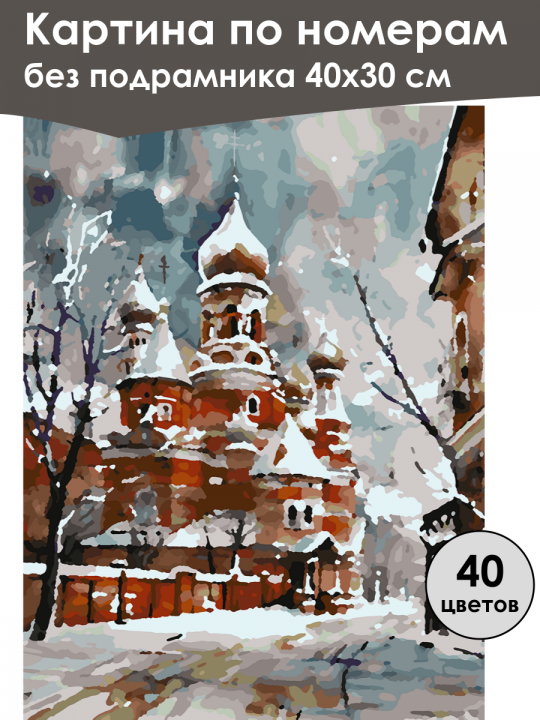 Картина по номерам
без подрамника 40х30 см

40
цветов