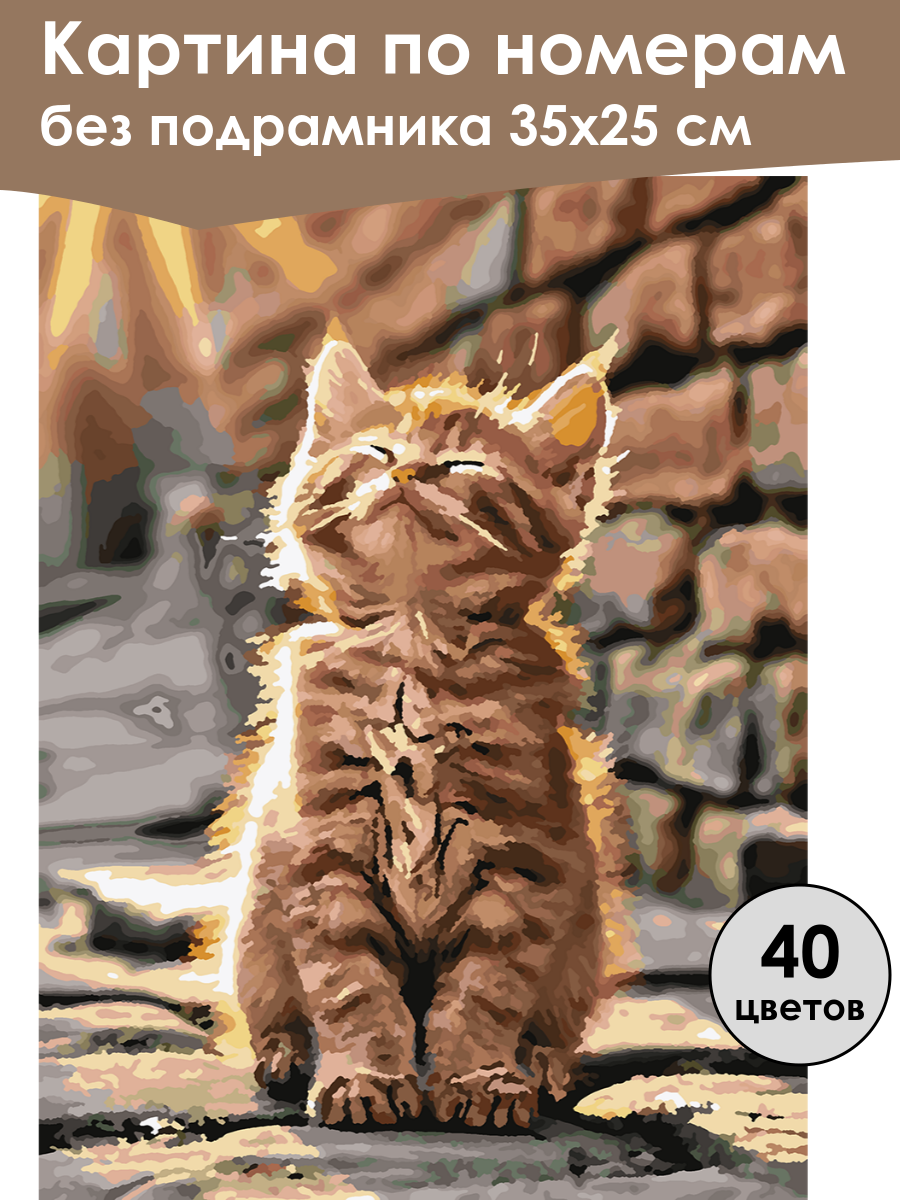 Картина по номерам
без подрамника 35х25 см

40
цветов