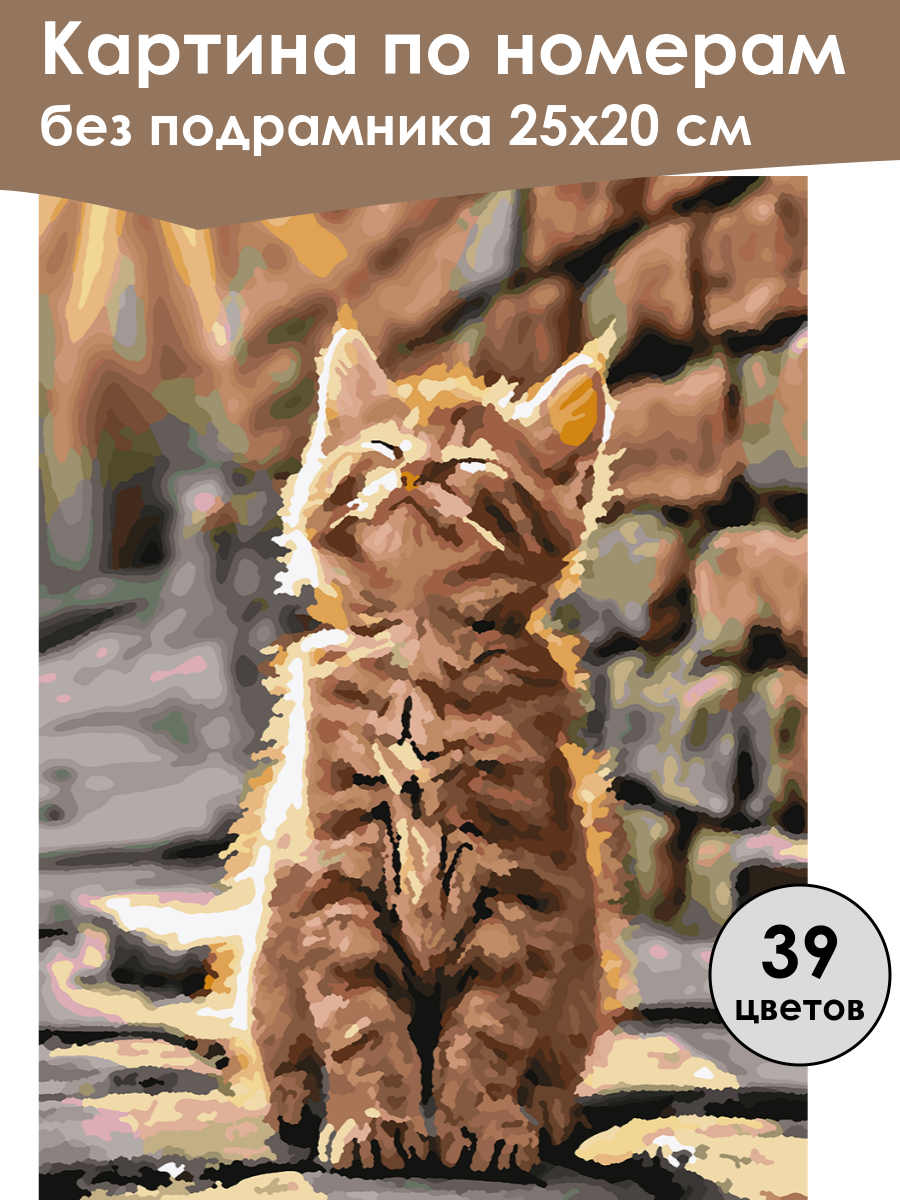 Картина по номерам
без подрамника 25х20 см

39
цветов