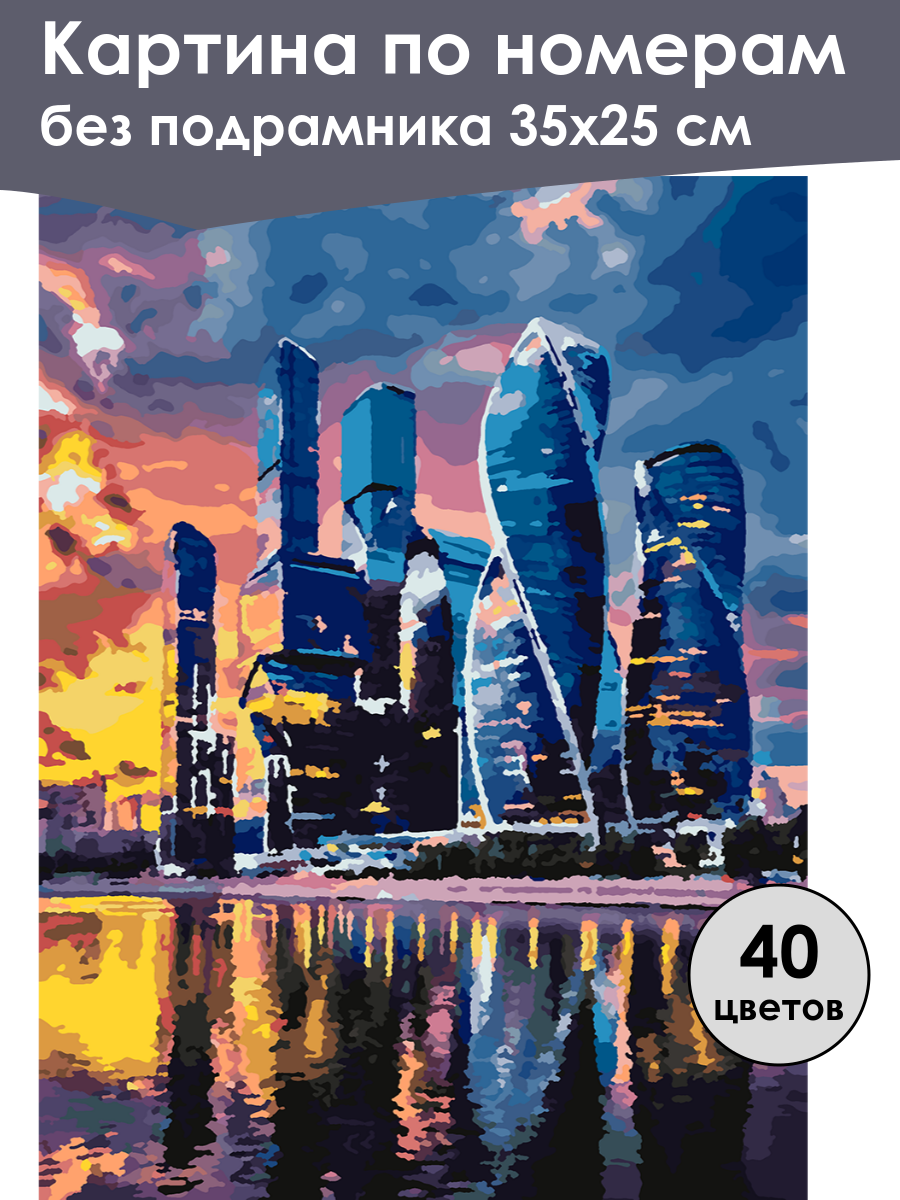 Картина по номерам
без подрамника 35х25 см

40
цветов