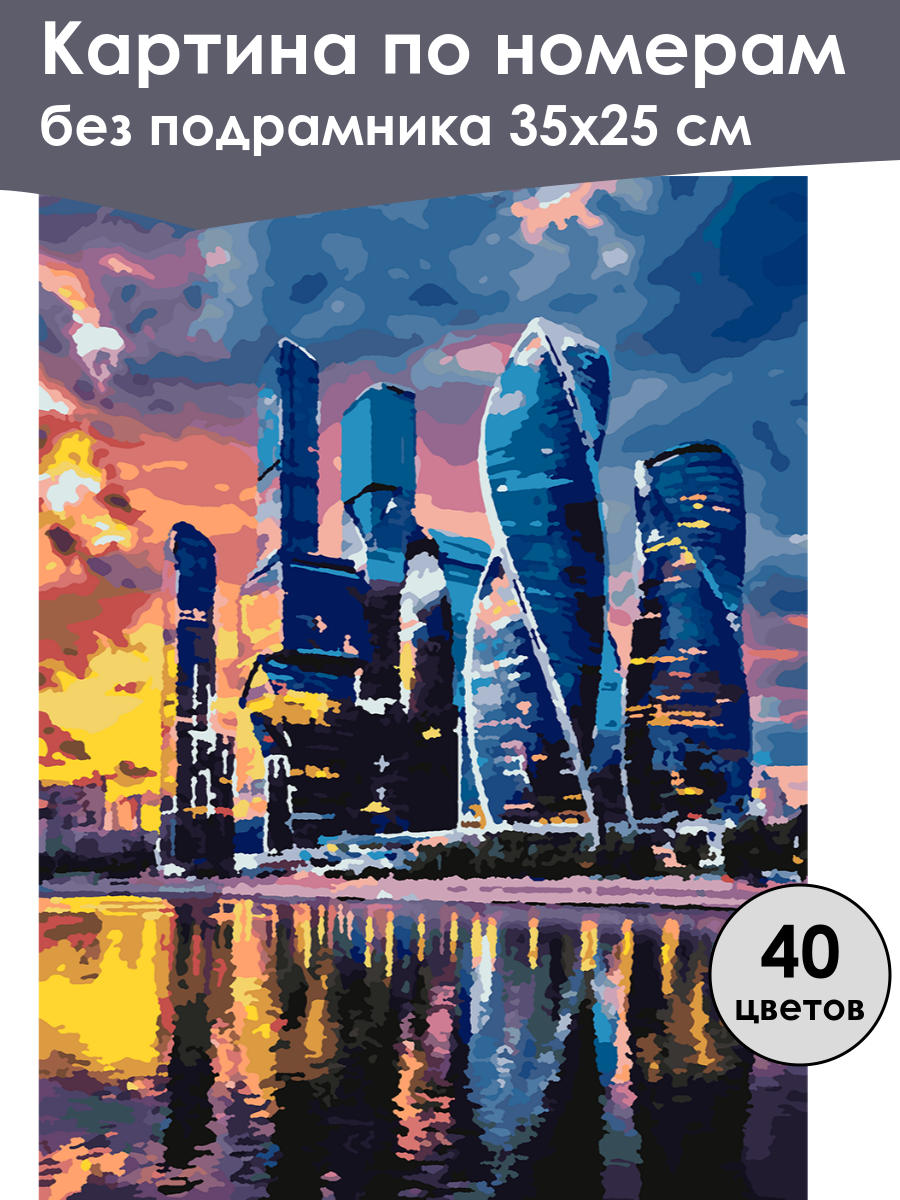 Картина по номерам без подрамника 35х25 см

40 цветов