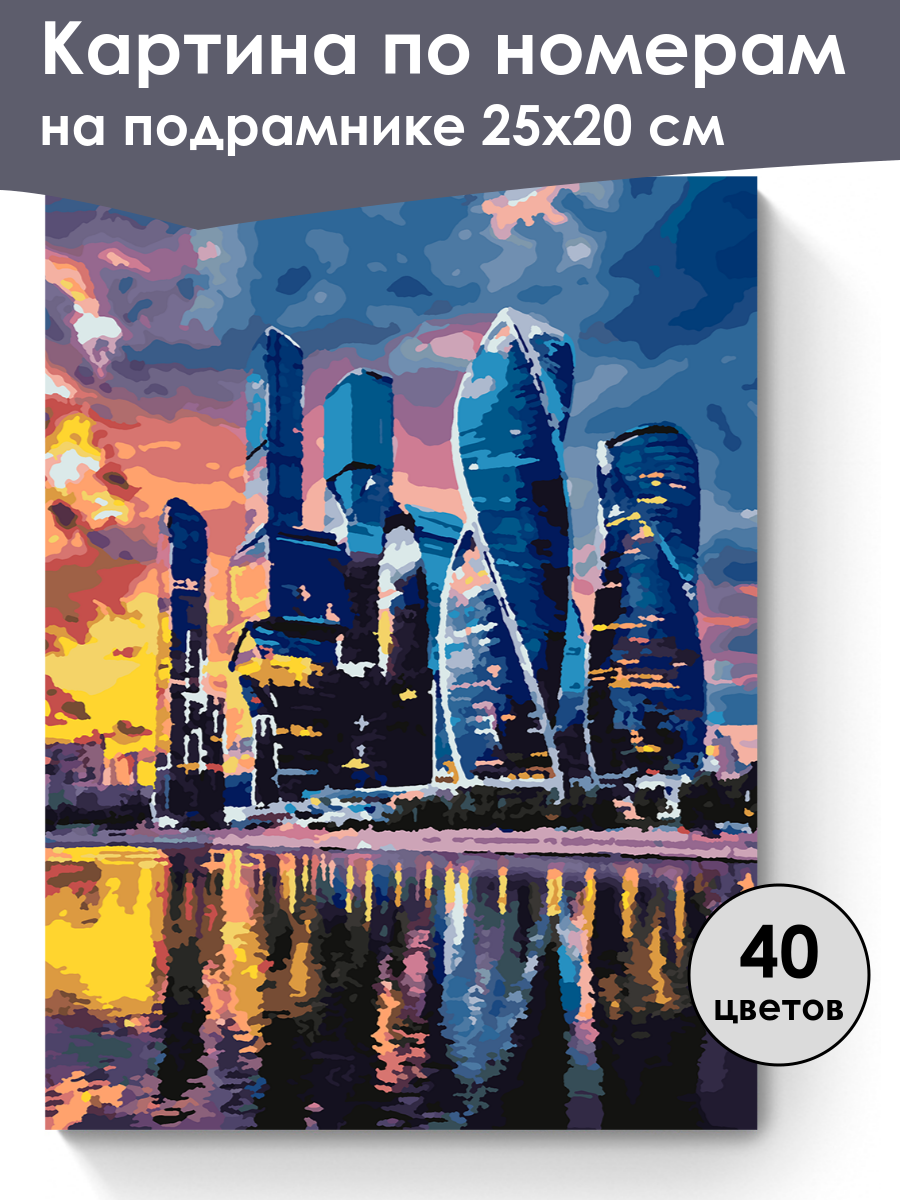 Картина по номерам
на подрамнике 25х20 см

40
цветов