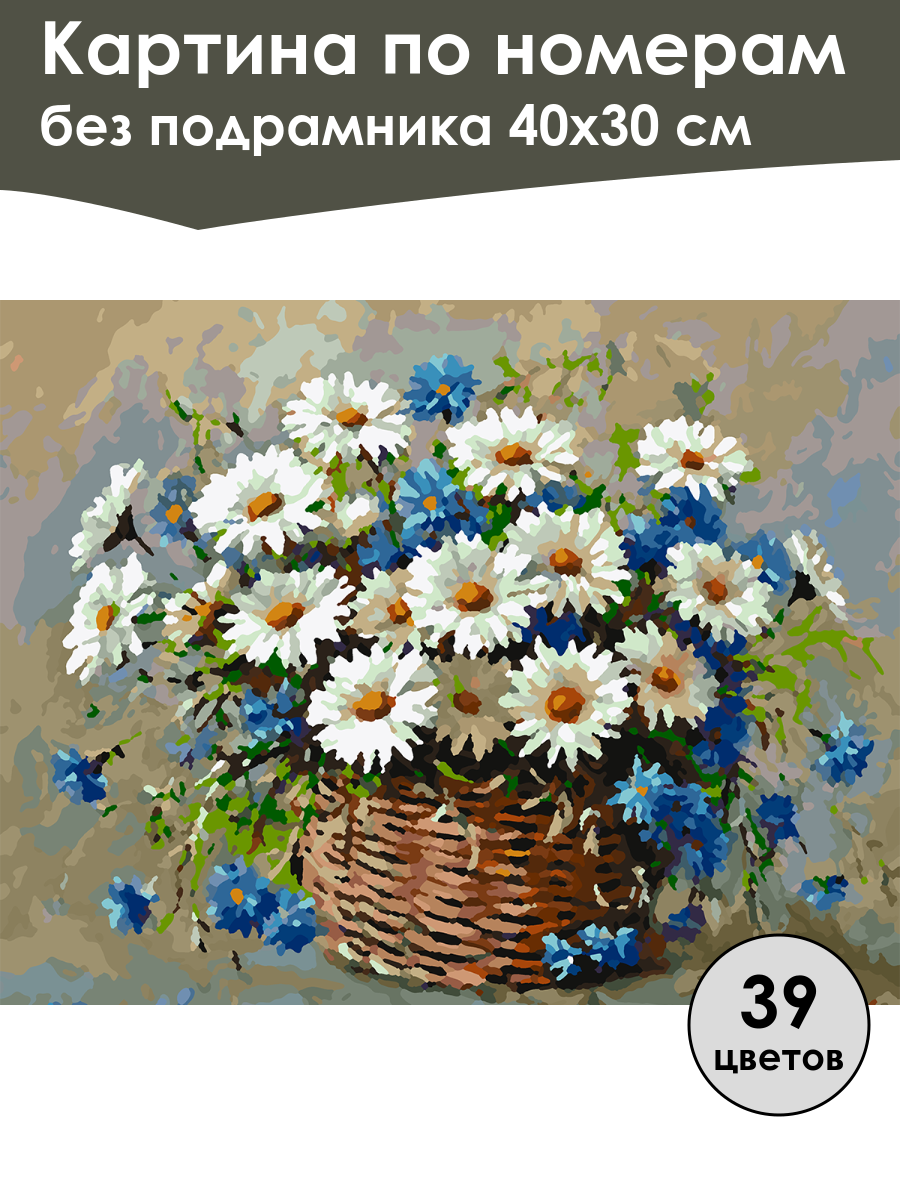 Картина по номерам
без подрамника 40х30 см

39
цветов