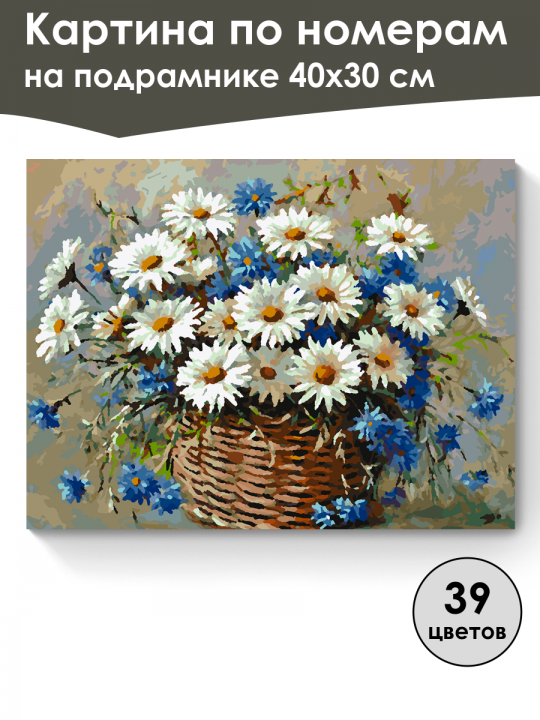 Картина по номерам
на подрамнике 40х30 см

39
цветов