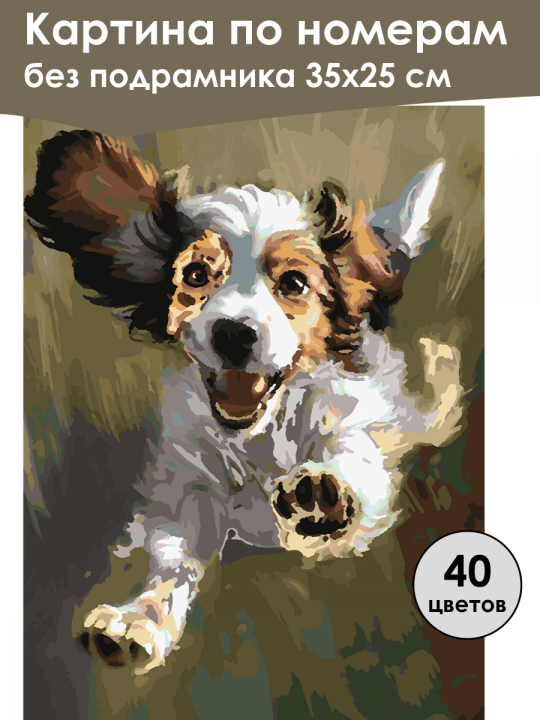 Картина по номерам
без подрамника 35х25 см

40
цветов