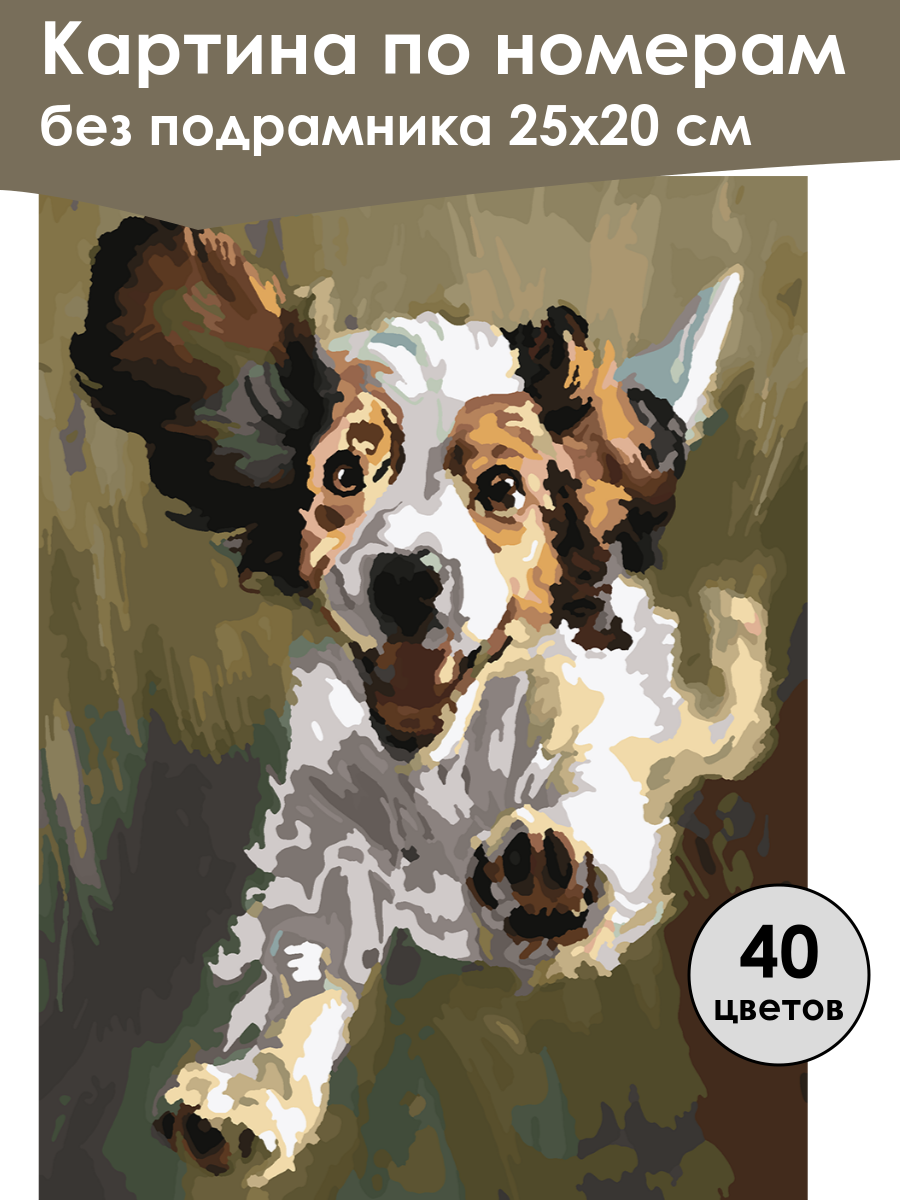 Картина по номерам
без подрамника 25х20 см

40
цветов