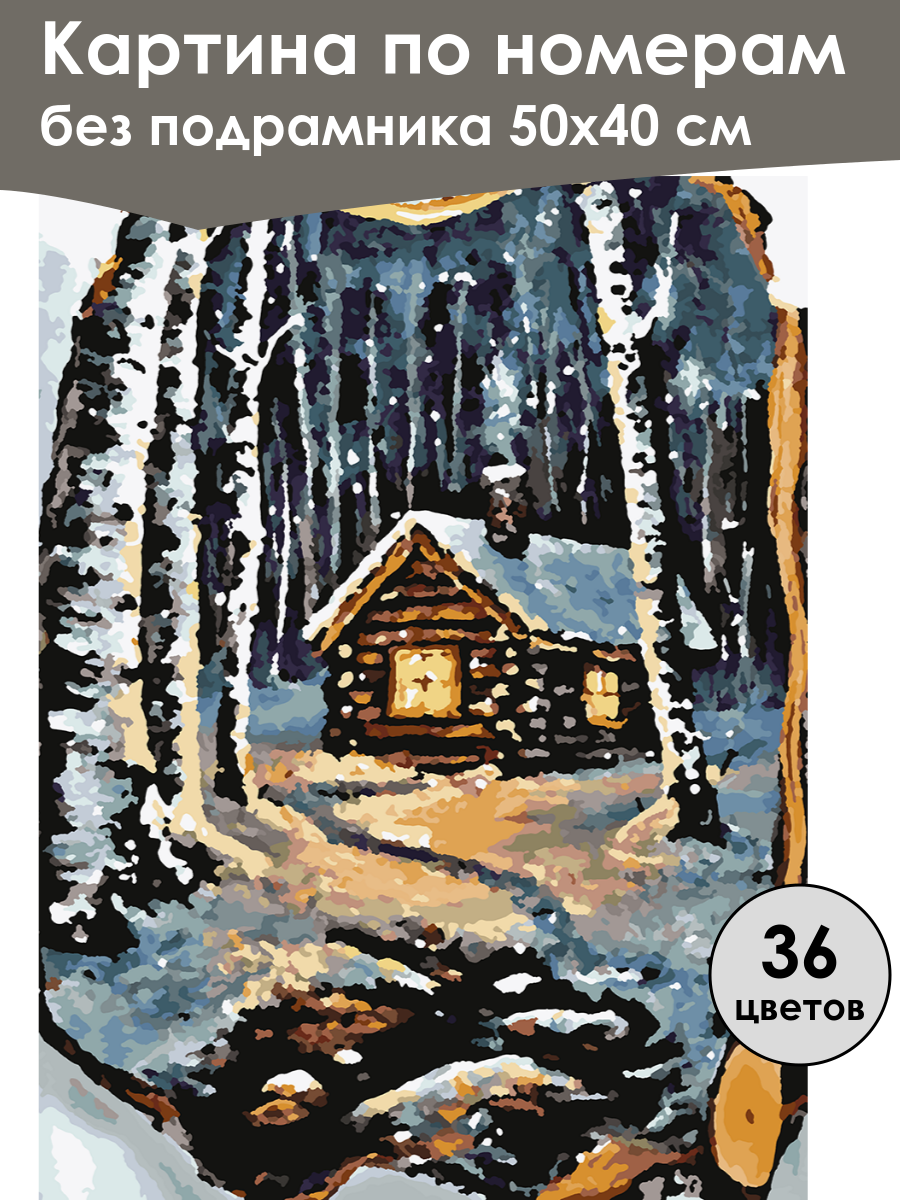 Картина по номерам
без подрамника 50х40 см

36
цветов