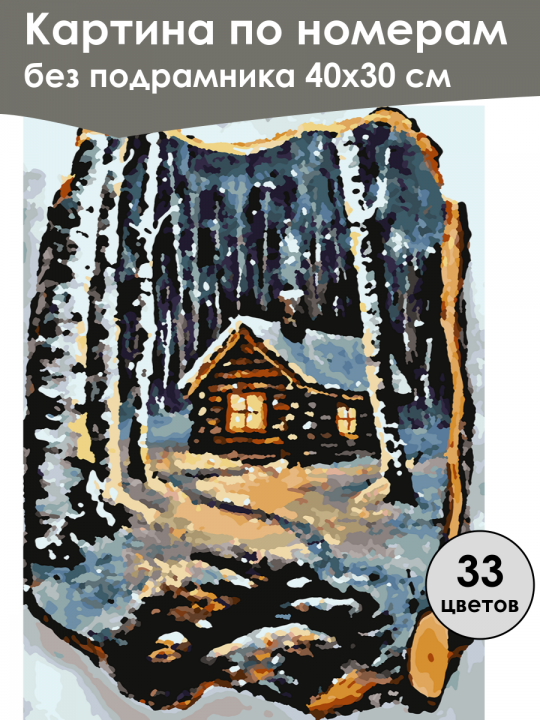 Картина по номерам
без подрамника 40х30 см

33
цветов