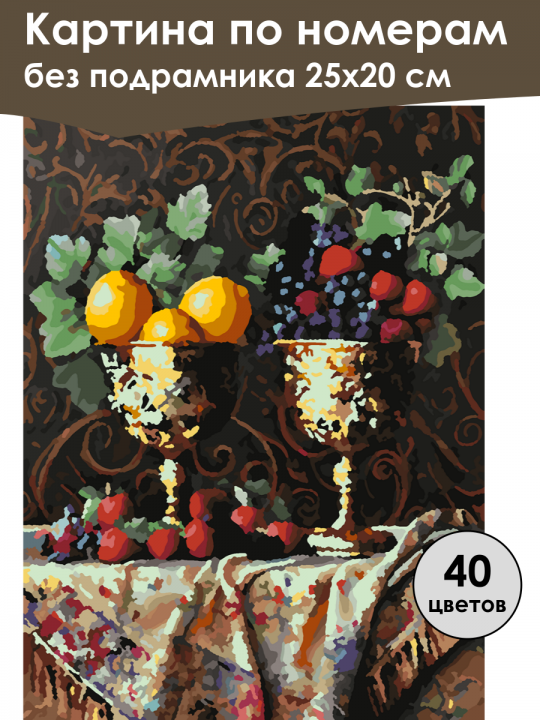 Картина по номерам
без подрамника 25х20 см

40
цветов