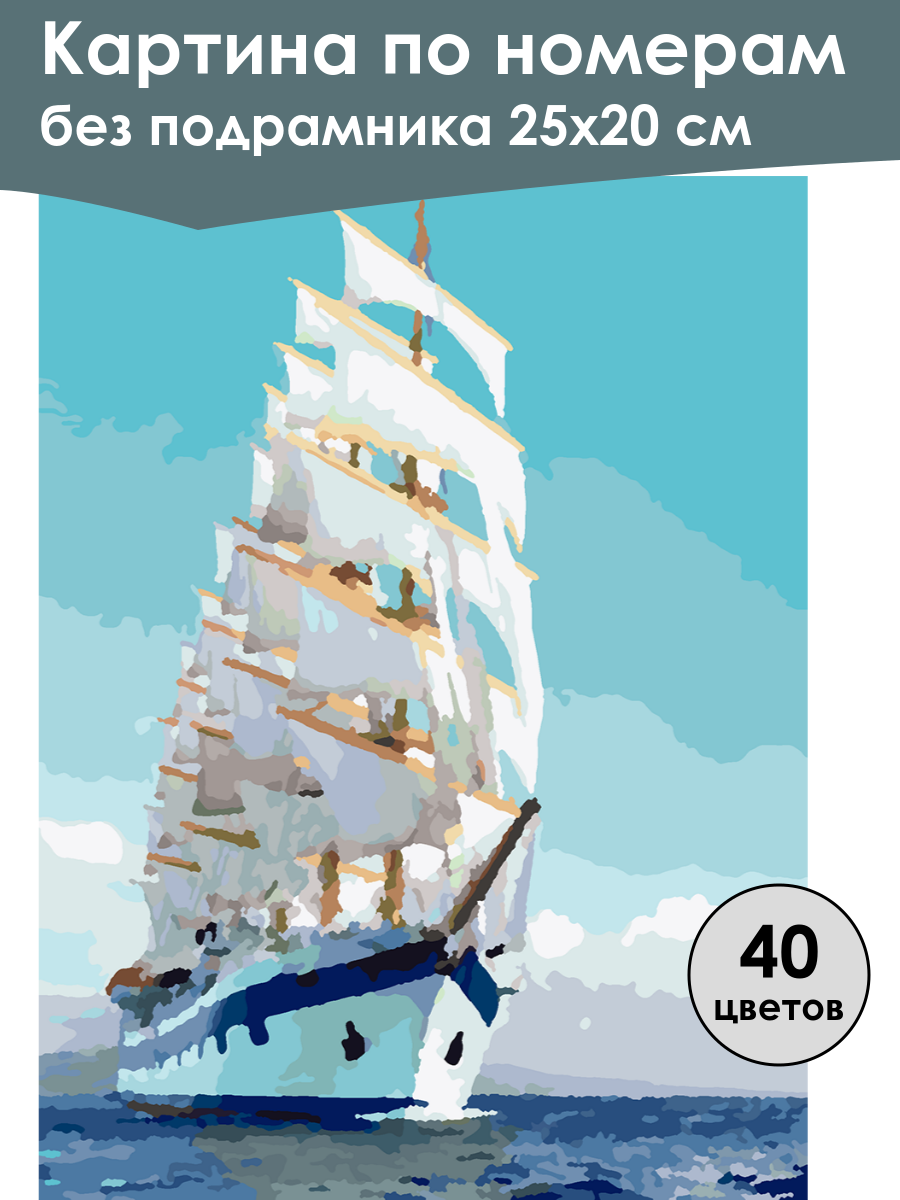 Картина по номерам
без подрамника 25х20 см

40
цветов