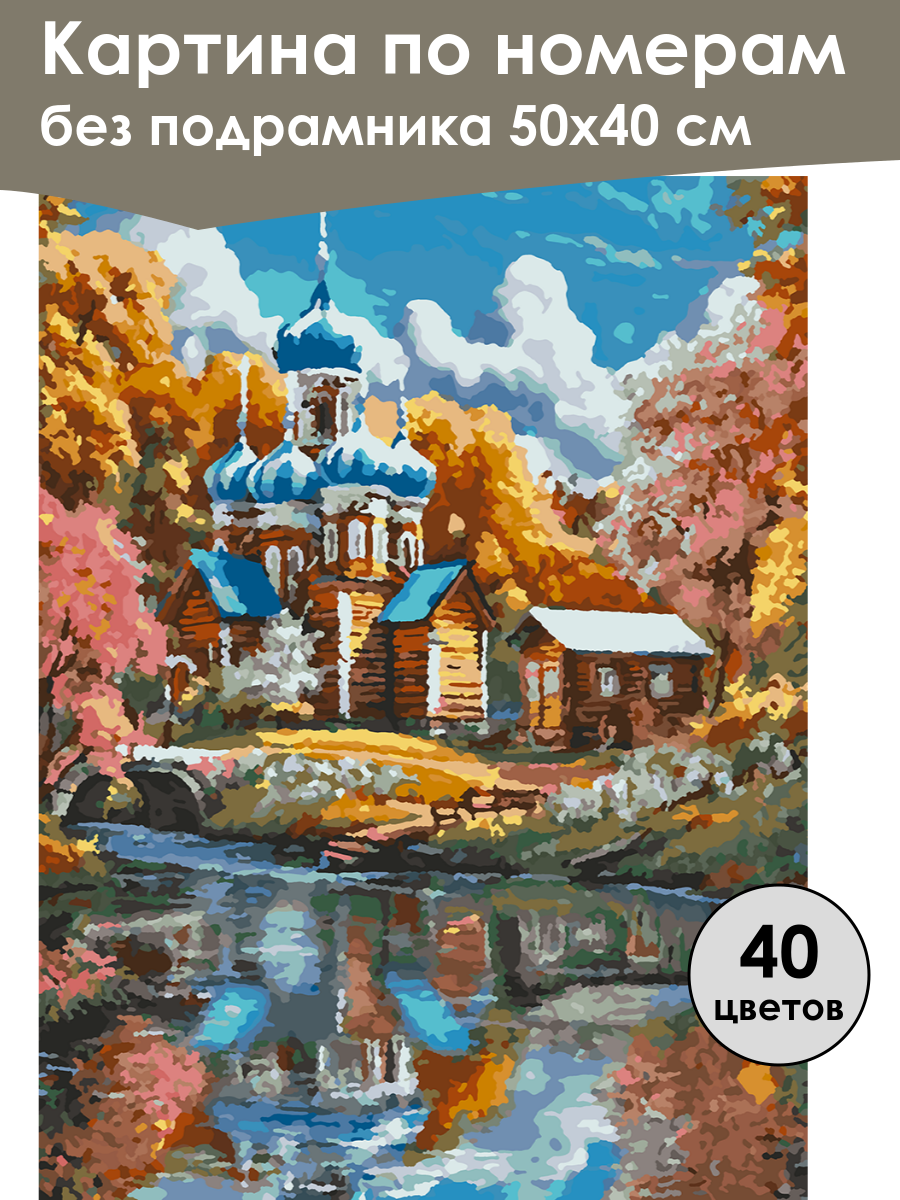 Картина по номерам
без подрамника 50х40 см

40
цветов