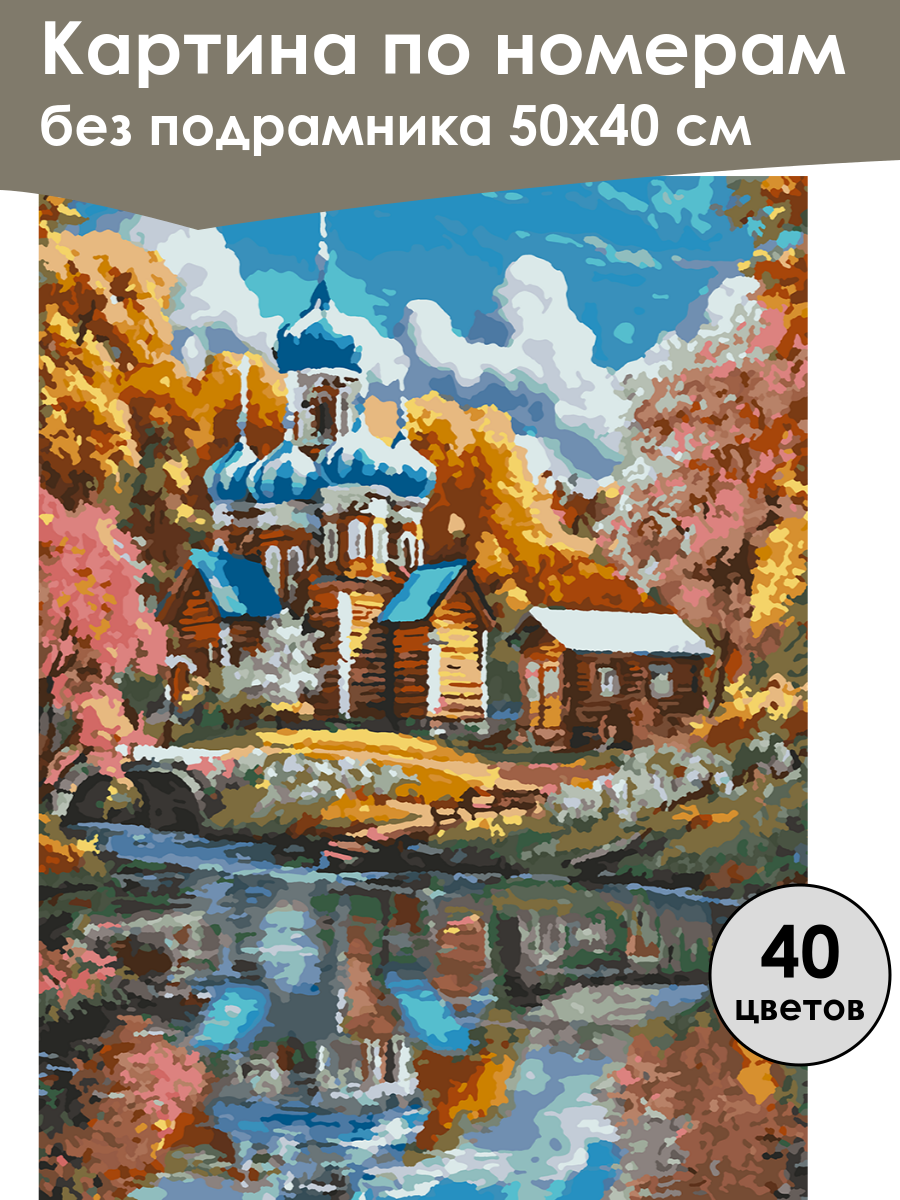 Картина по номерам
без подрамника 50х40 см

40
цветов