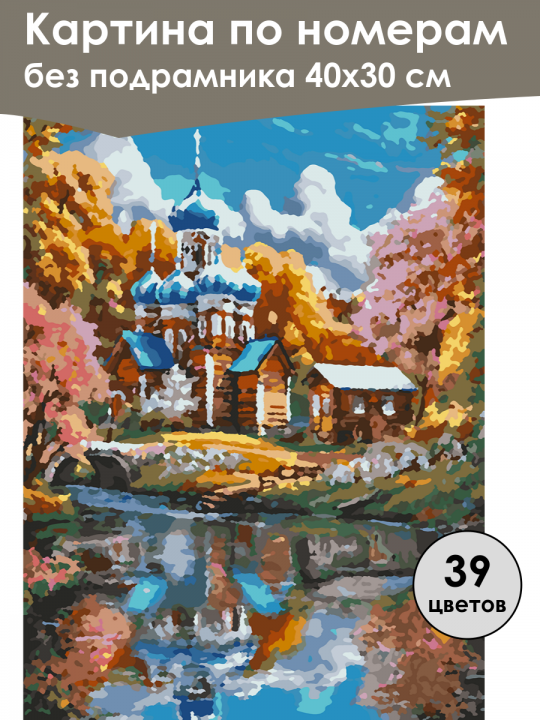 Картина по номерам
без подрамника 40х30 см

39
цветов