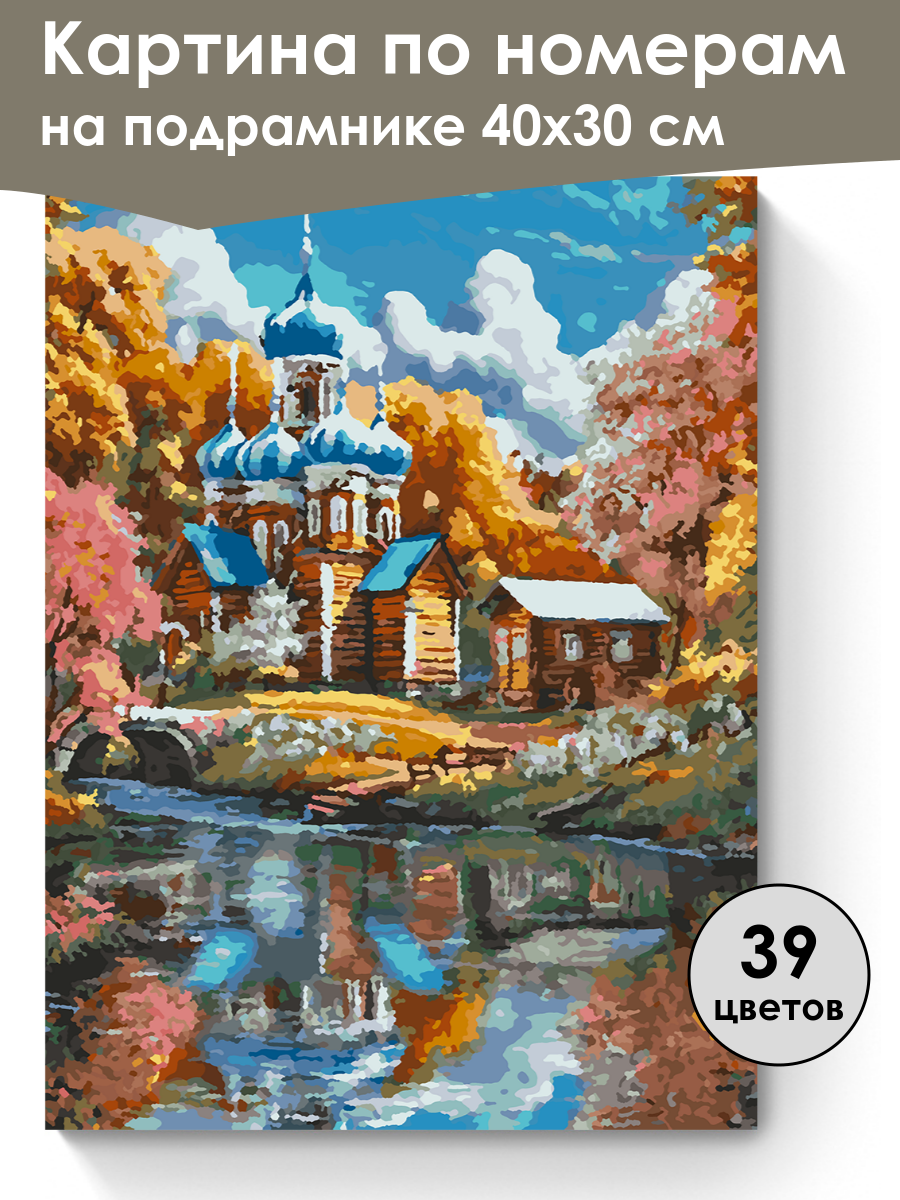 Картина по номерам
на подрамнике 40х30 см

39
цветов