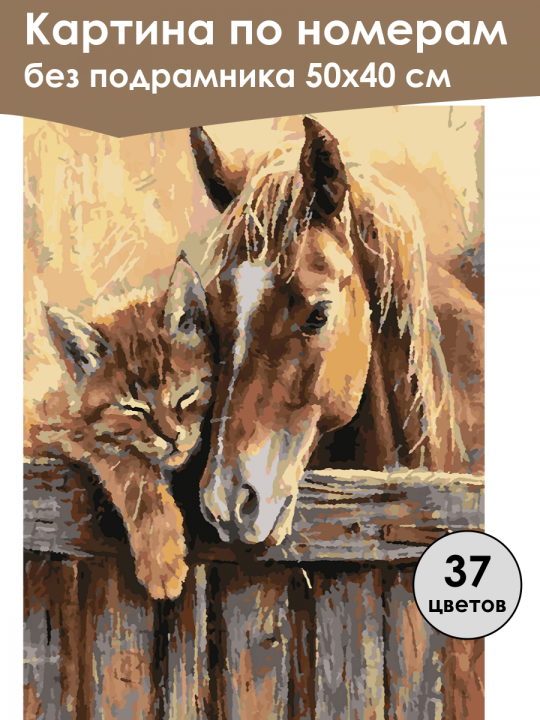 Картина по номерам
без подрамника 50х40 см

37
цветов