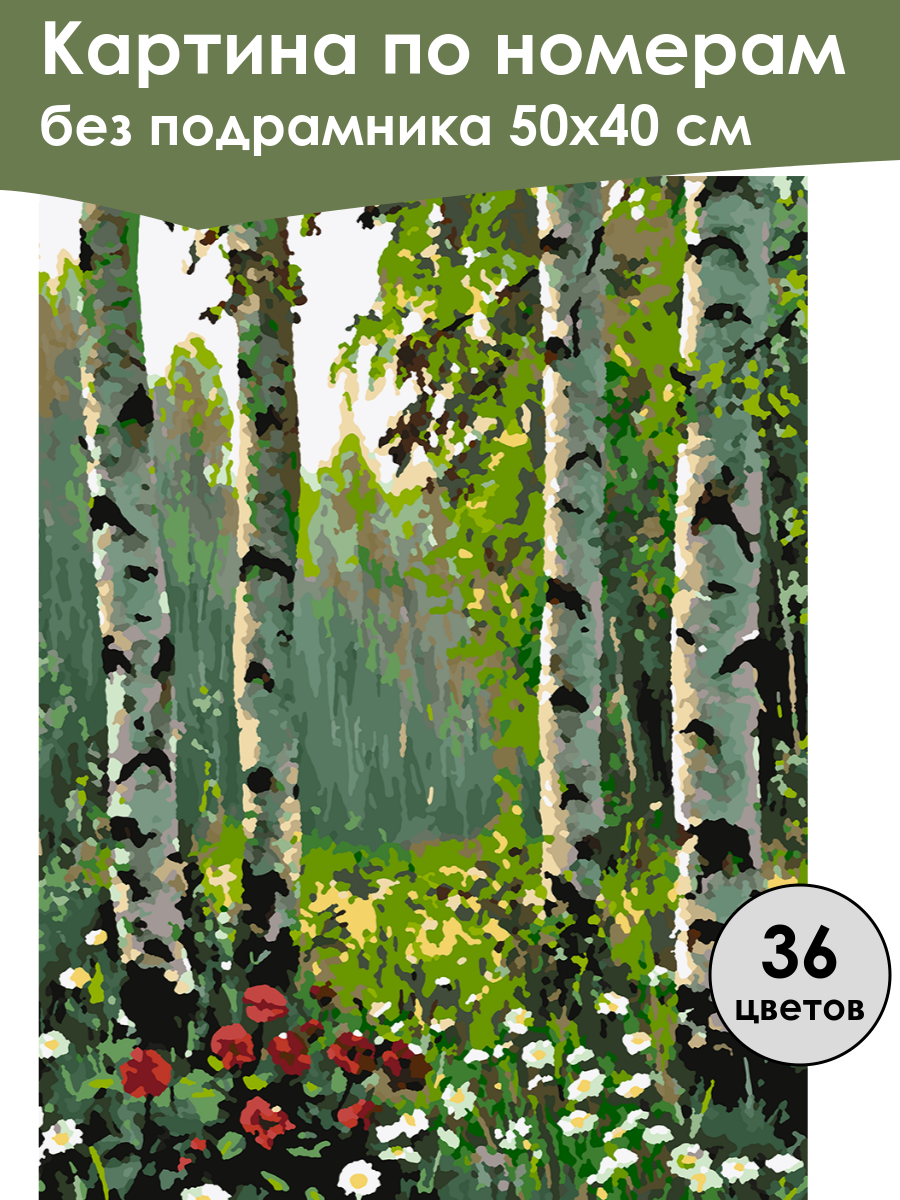 Картина по номерам
без подрамника 50х40 см

36
цветов