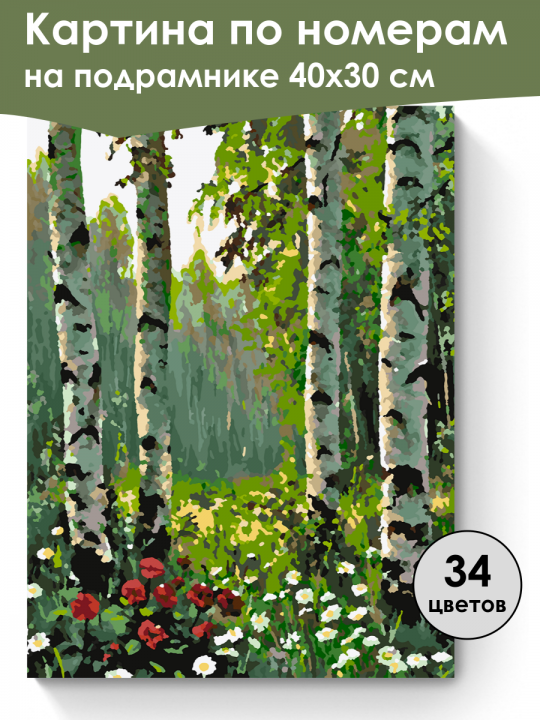 Картина по номерам на подрамнике 40х30 см

34 цветов