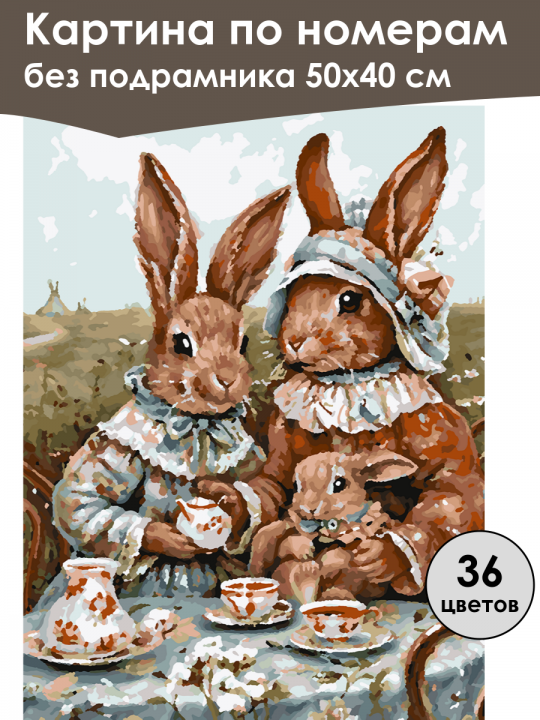 Картина по номерам
без подрамника 50х40 см

36
цветов