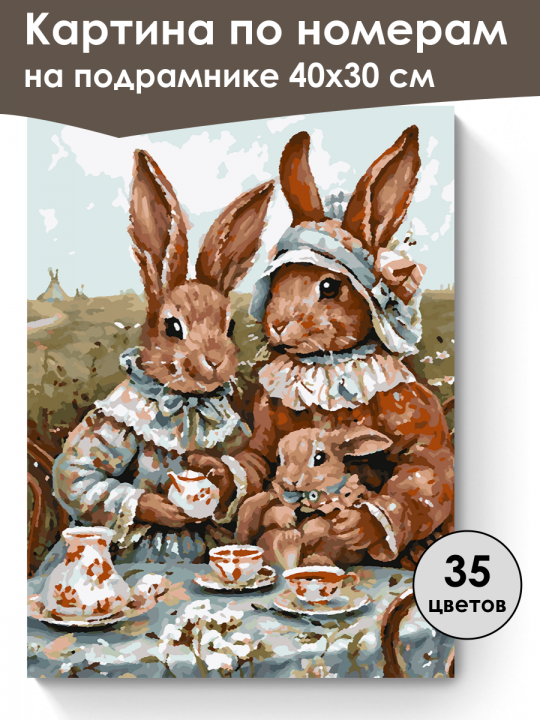 Картина по номерам
на подрамнике 40х30 см

35
цветов