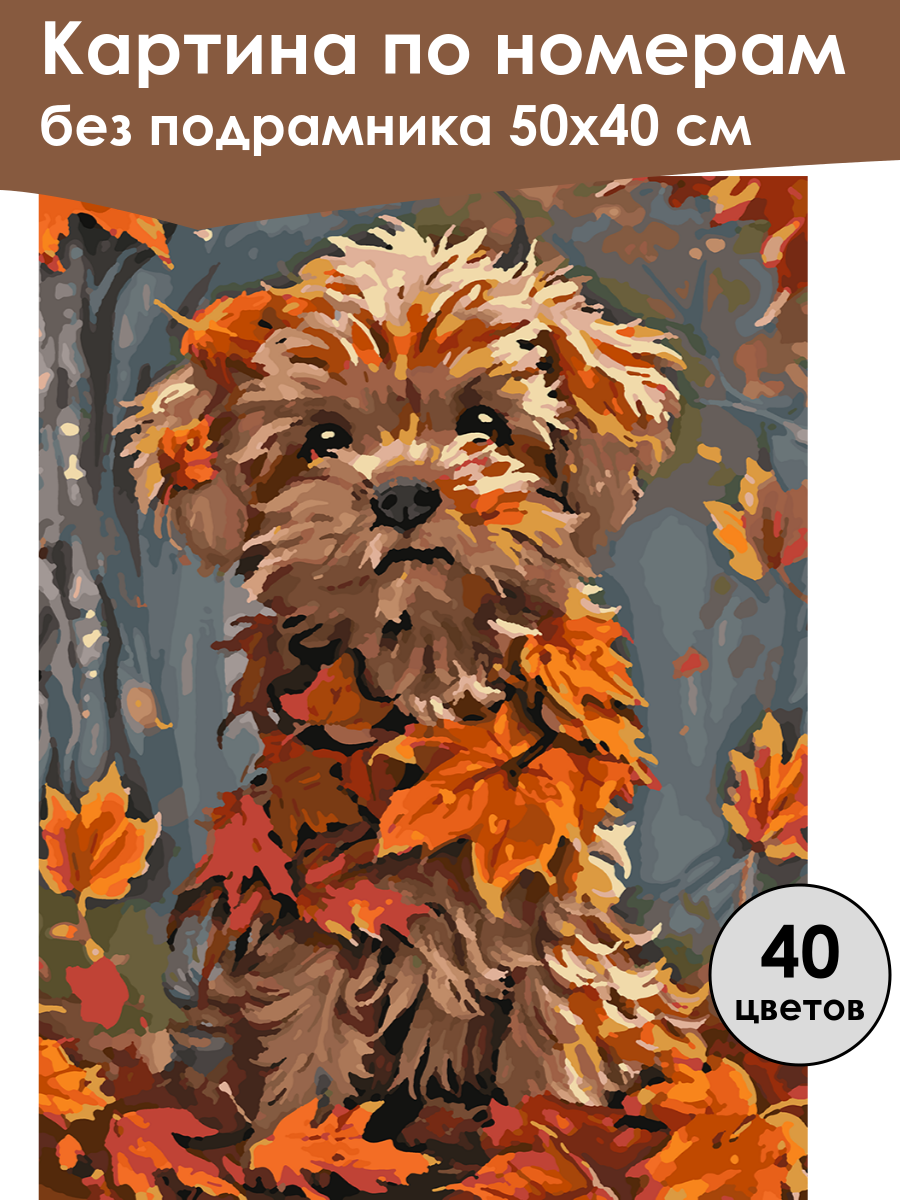 Картина по номерам
без подрамника 50х40 см

40
цветов