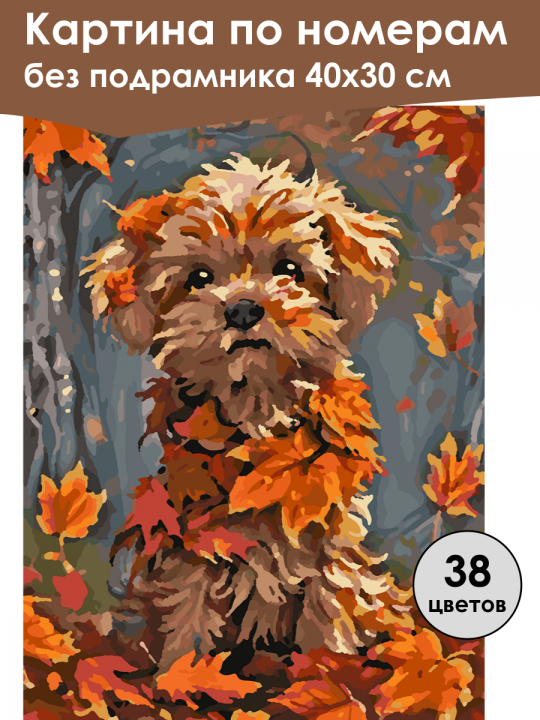 Картина по номерам
без подрамника 40х30 см

38
цветов