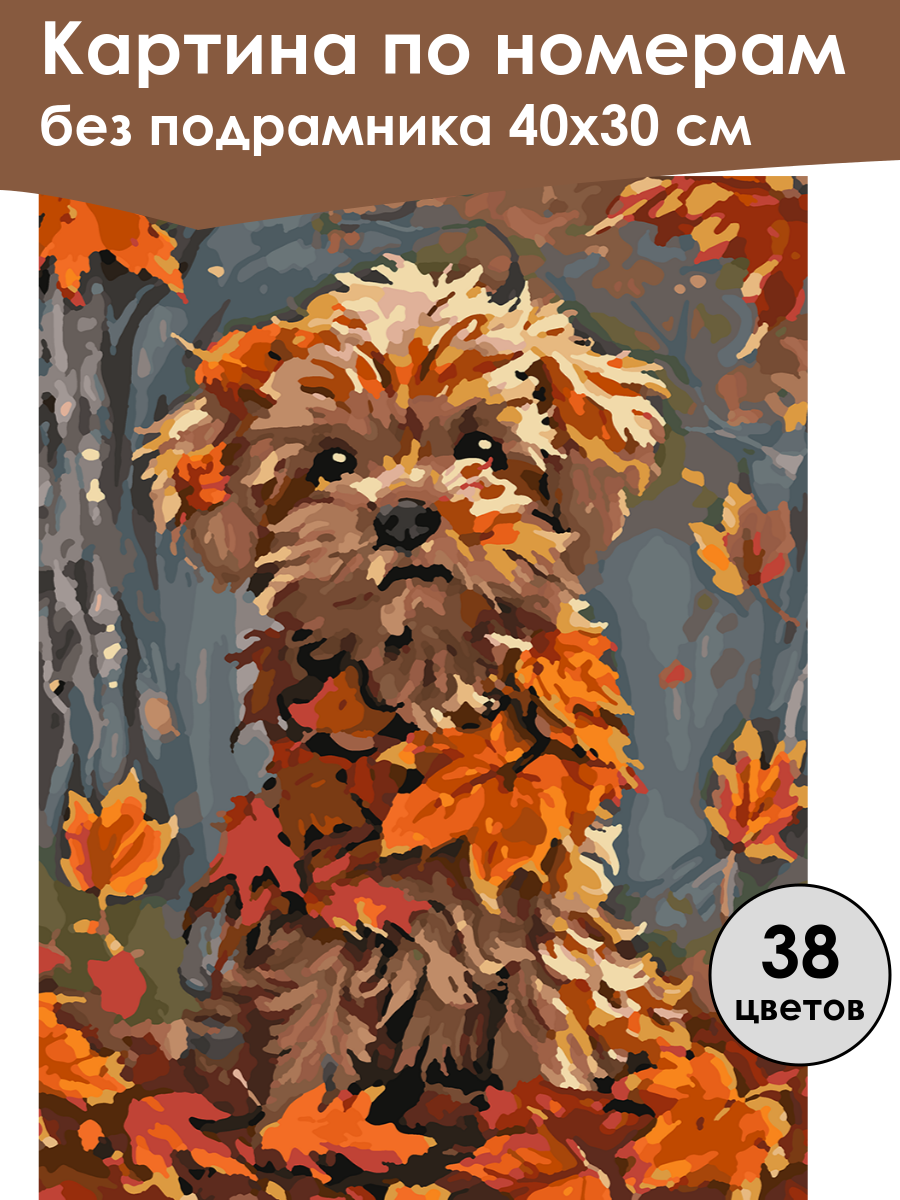 Картина по номерам
без подрамника 40х30 см

38
цветов