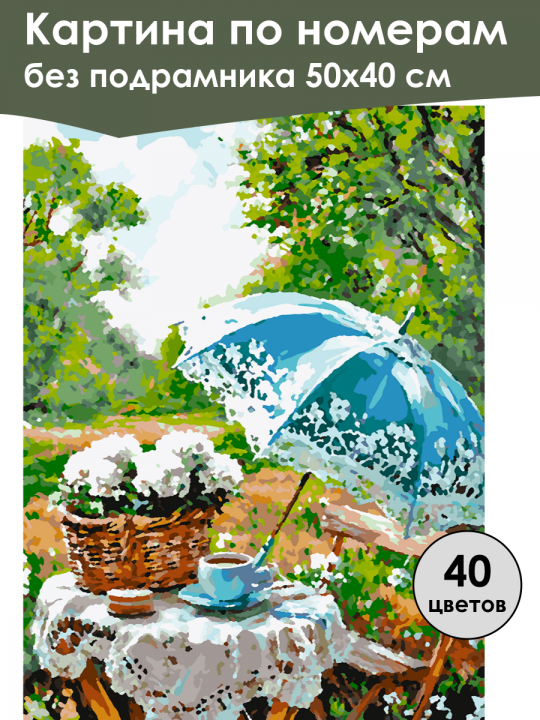 Картина по номерам
без подрамника 50х40 см

40
цветов