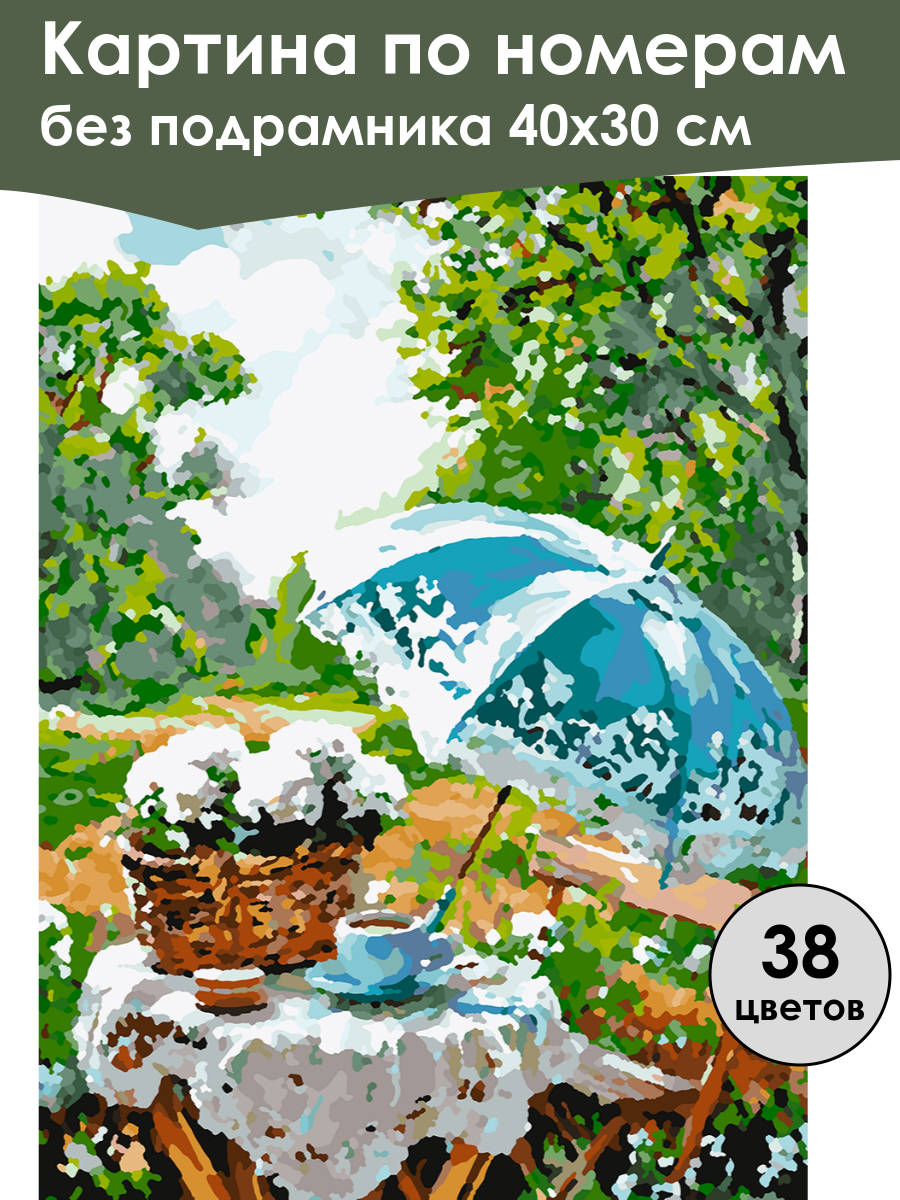 Картина по номерам
без подрамника 40х30 см

38
цветов