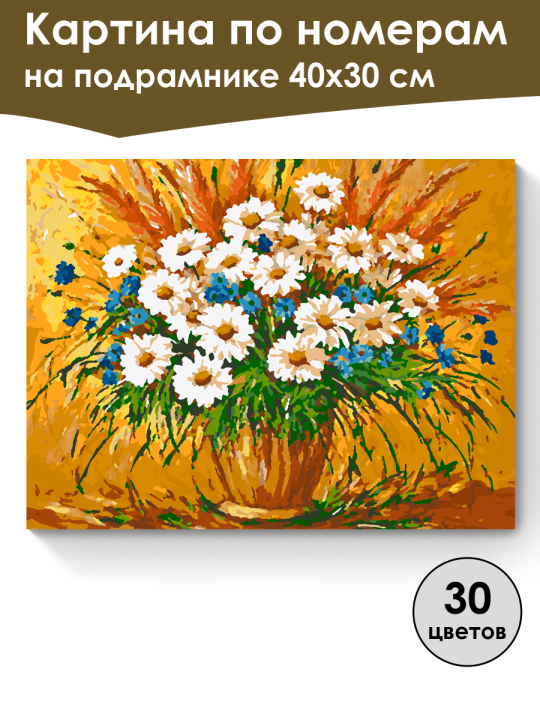 Картина по номерам
на подрамнике 40х30 см

30
цветов