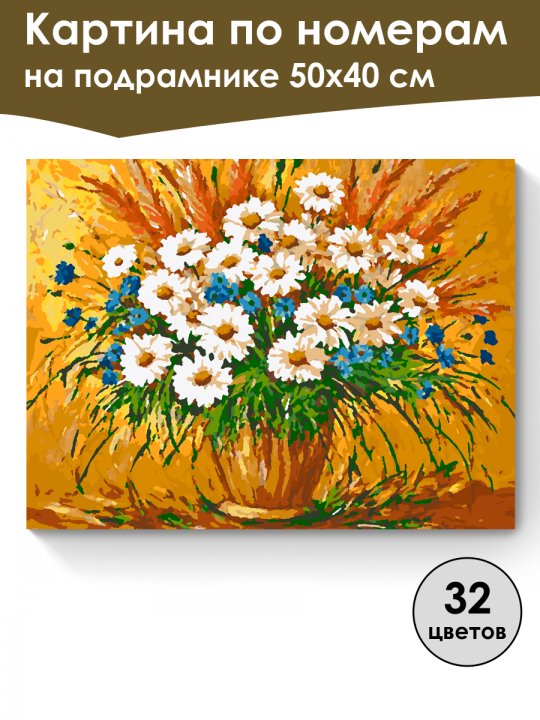 Картина по номерам
на подрамнике 50х40 см

32
цветов