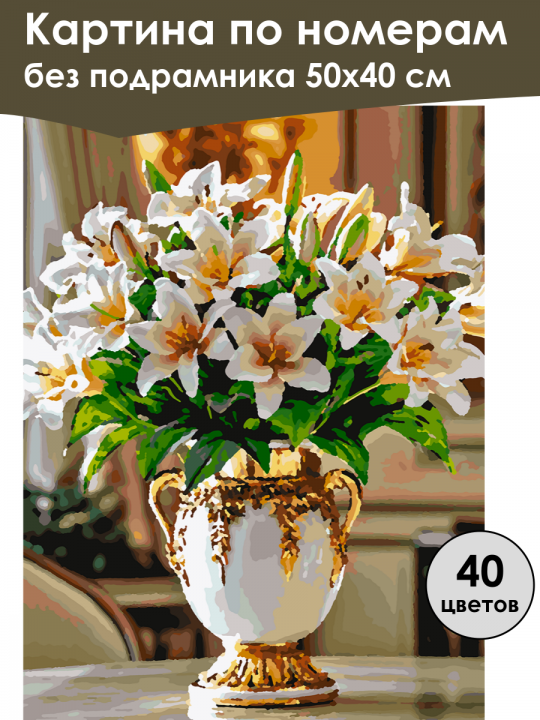 Картина по номерам
без подрамника 50х40 см

40
цветов