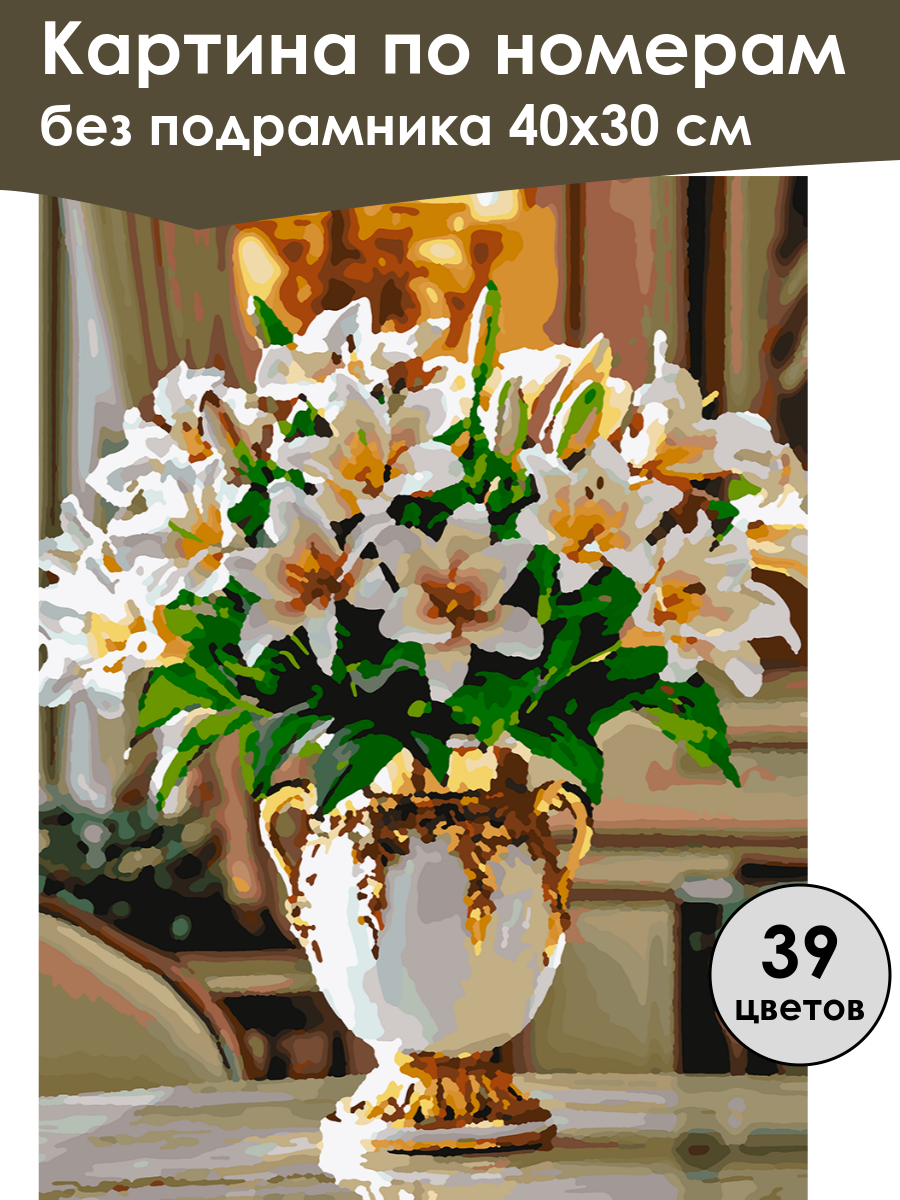 Картина по номерам без подрамника 40х30 см

39 цветов