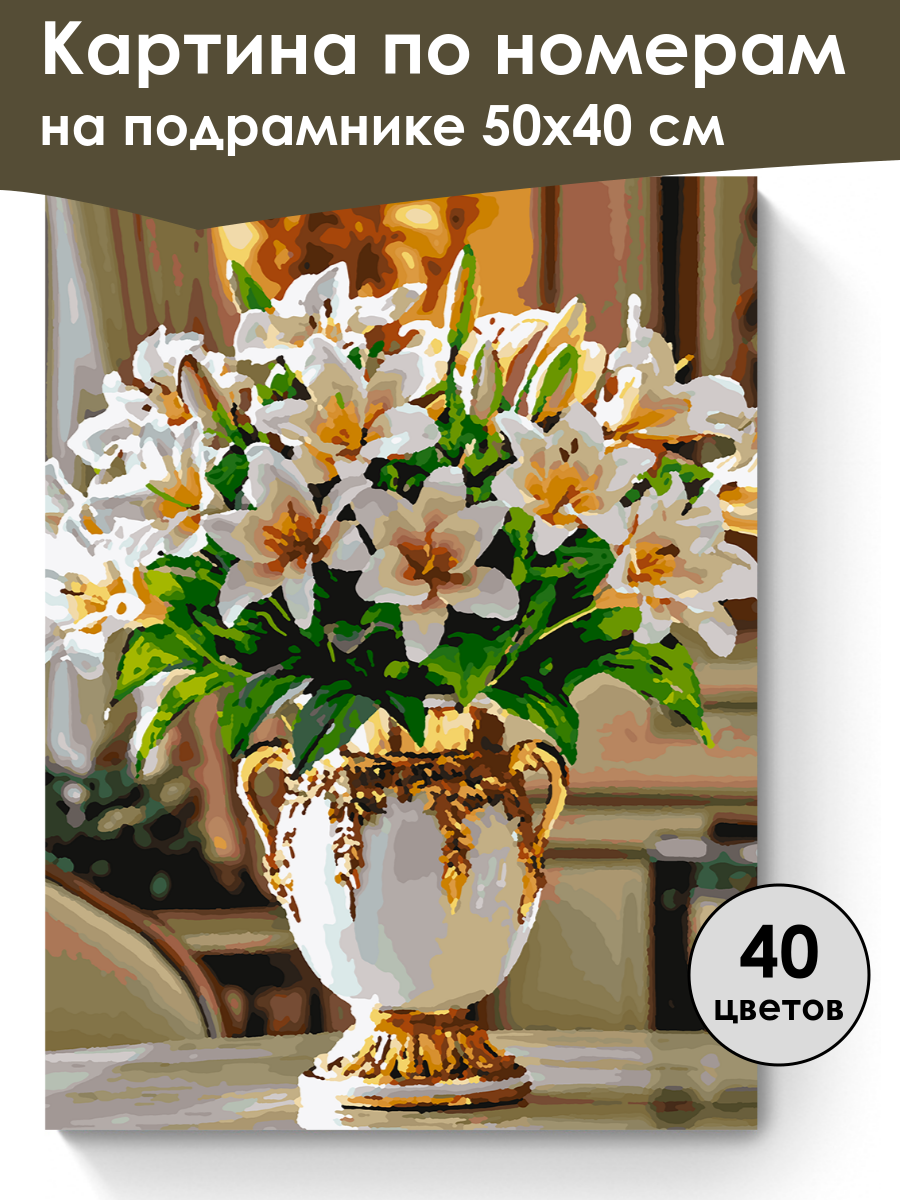 Картина по номерам
на подрамнике 50х40 см

40
цветов