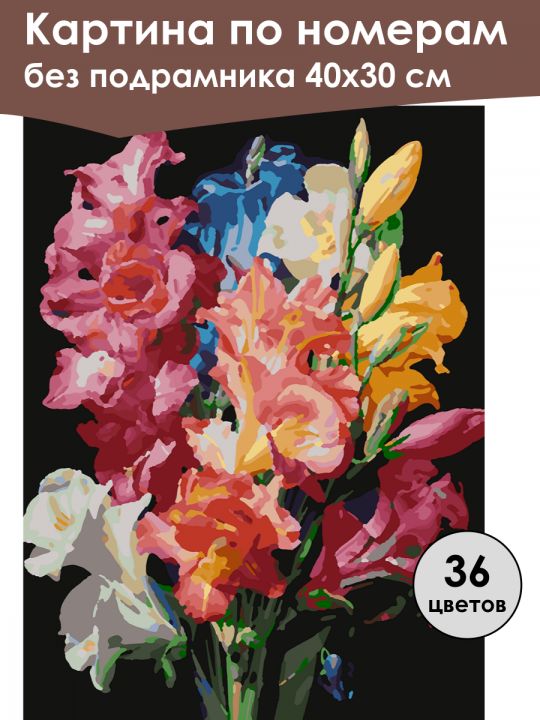 Картина по номерам
без подрамника 40х30 см

36
цветов