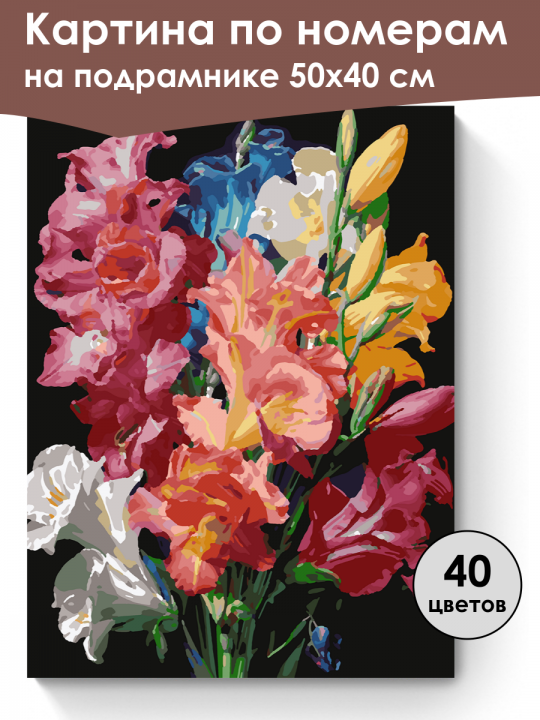 Картина по номерам
на подрамнике 50х40 см

40
цветов