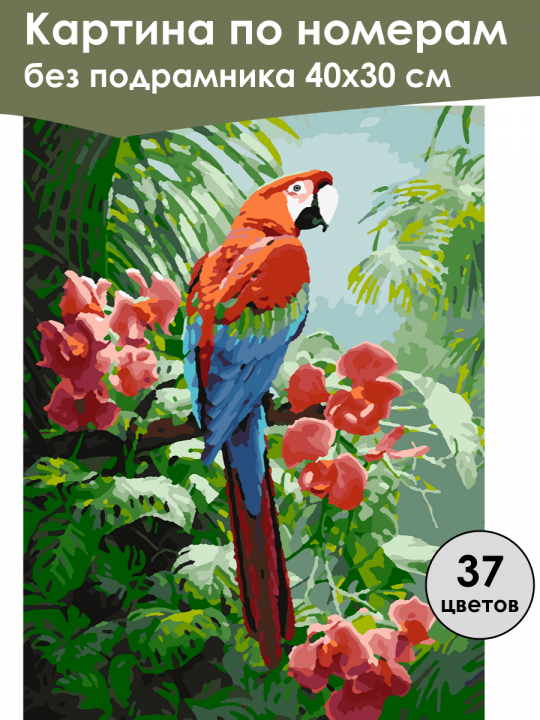 Картина по номерам
без подрамника 40х30 см

37
цветов