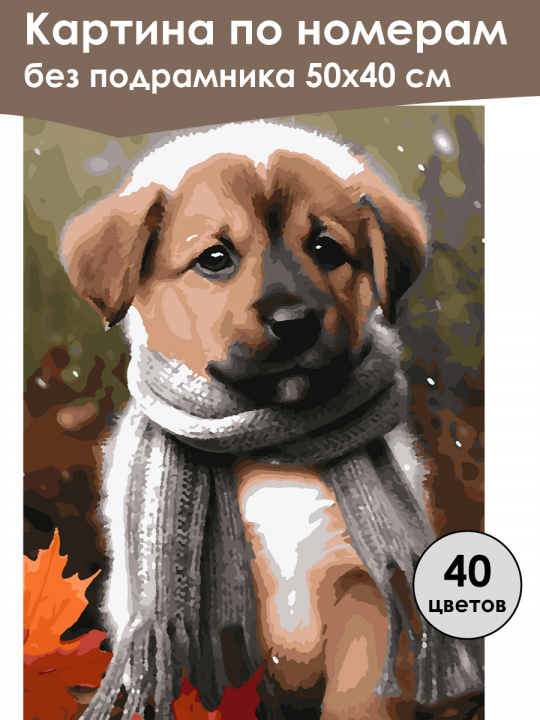 Картина по номерам
без подрамника 50х40 см

40
цветов