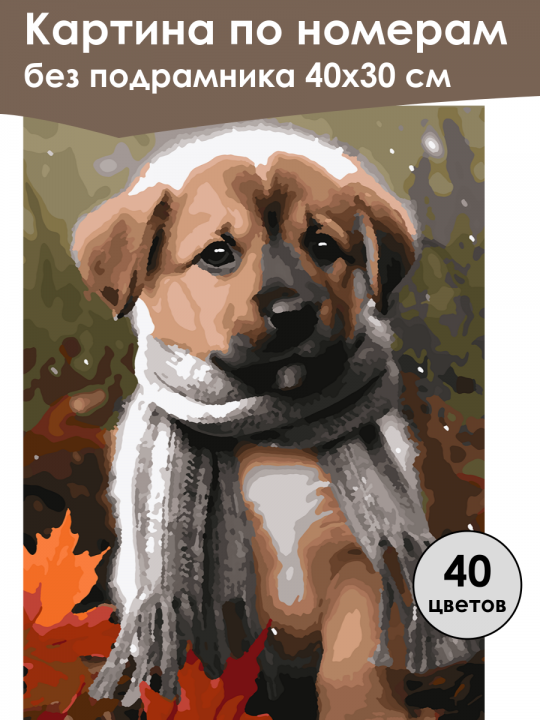 Картина по номерам
без подрамника 40х30 см

40
цветов