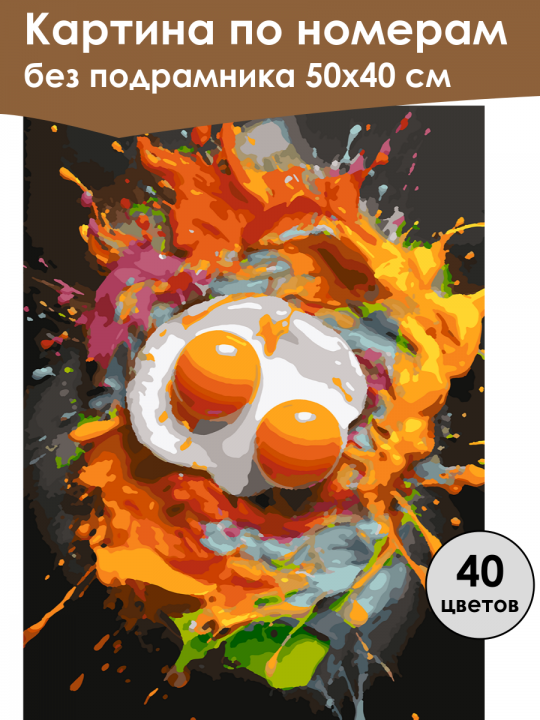 Картина по номерам
без подрамника 50х40 см

40
цветов