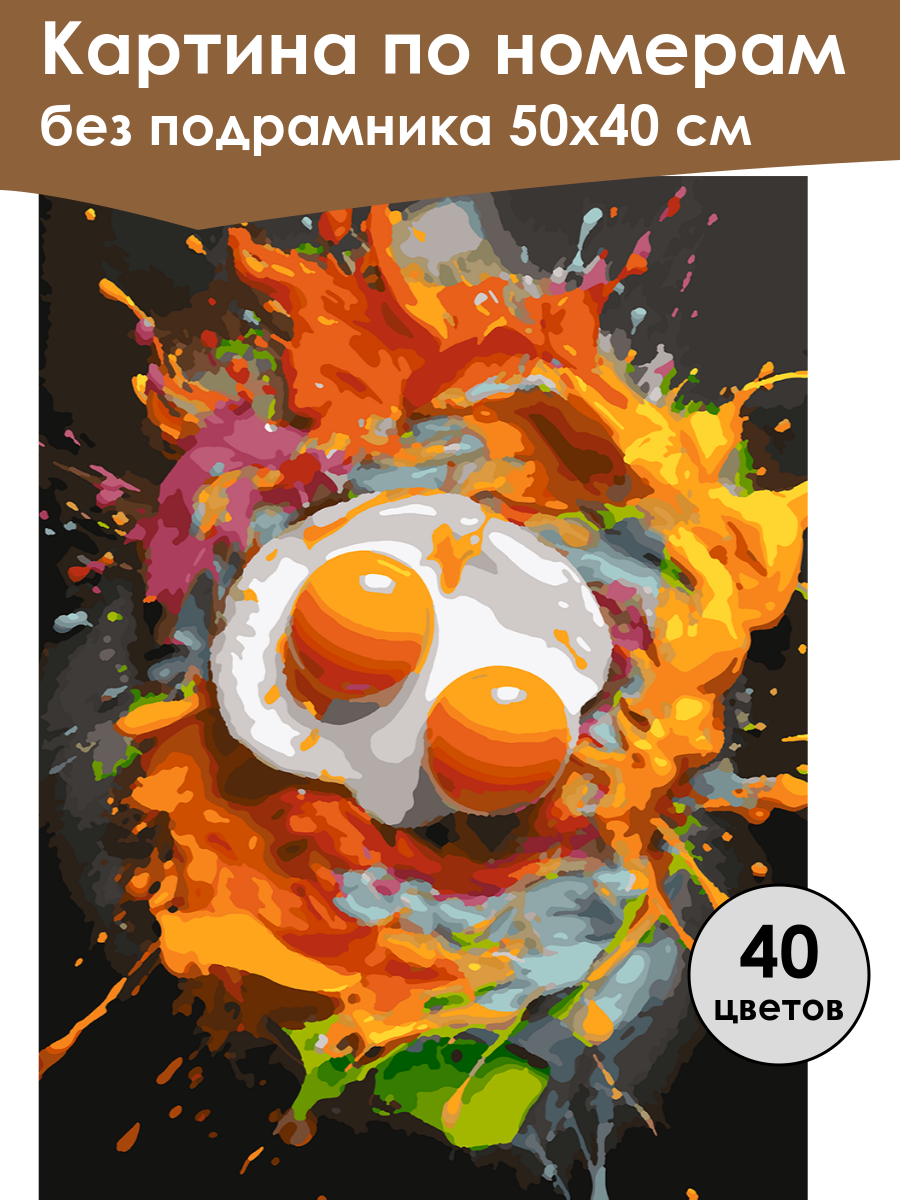 Картина по номерам
без подрамника 50х40 см

40
цветов