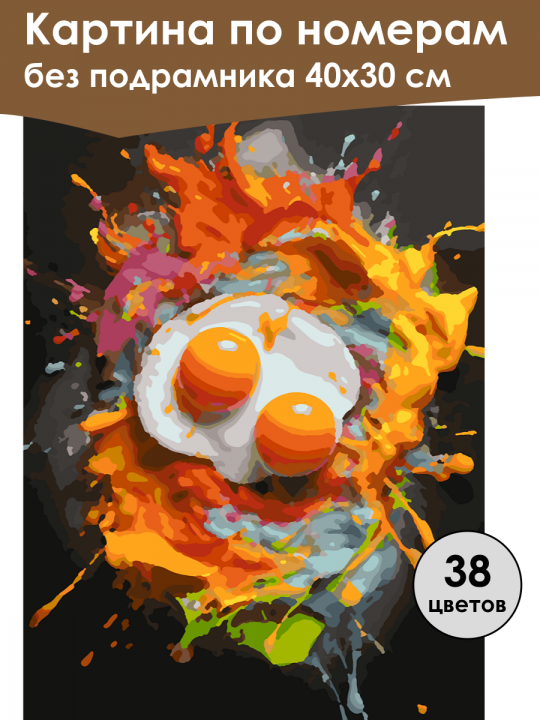 Картина по номерам
без подрамника 40х30 см

38
цветов