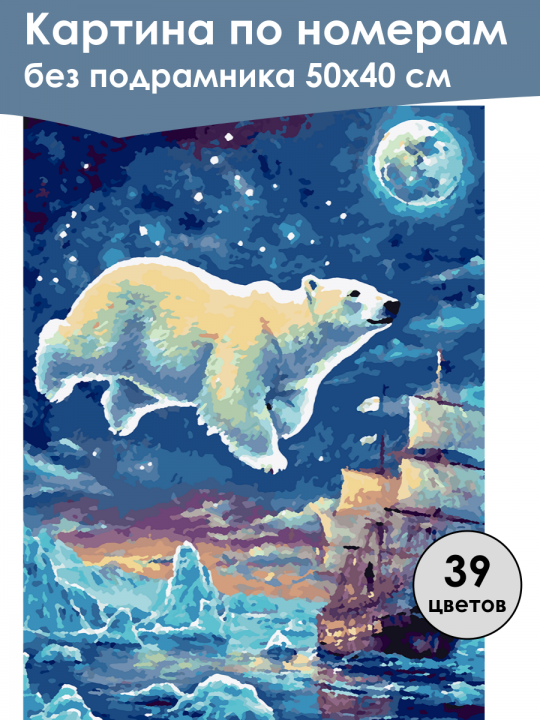 Картина по номерам
без подрамника 50х40 см

39
цветов