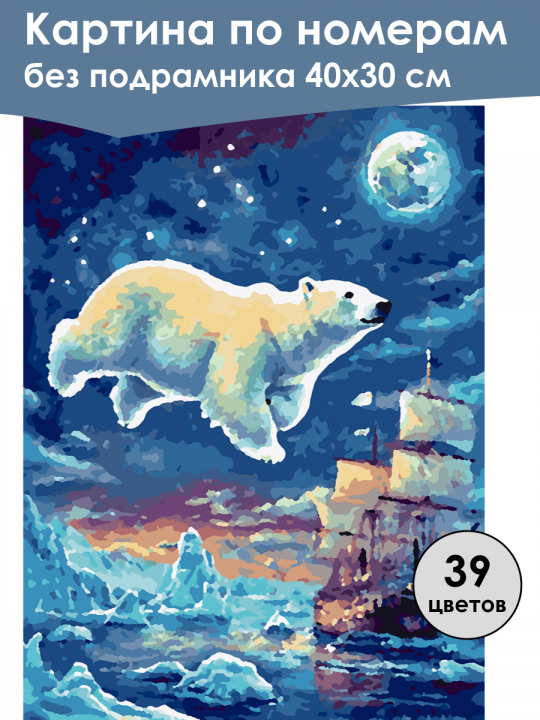 Картина по номерам
без подрамника 40х30 см

39
цветов