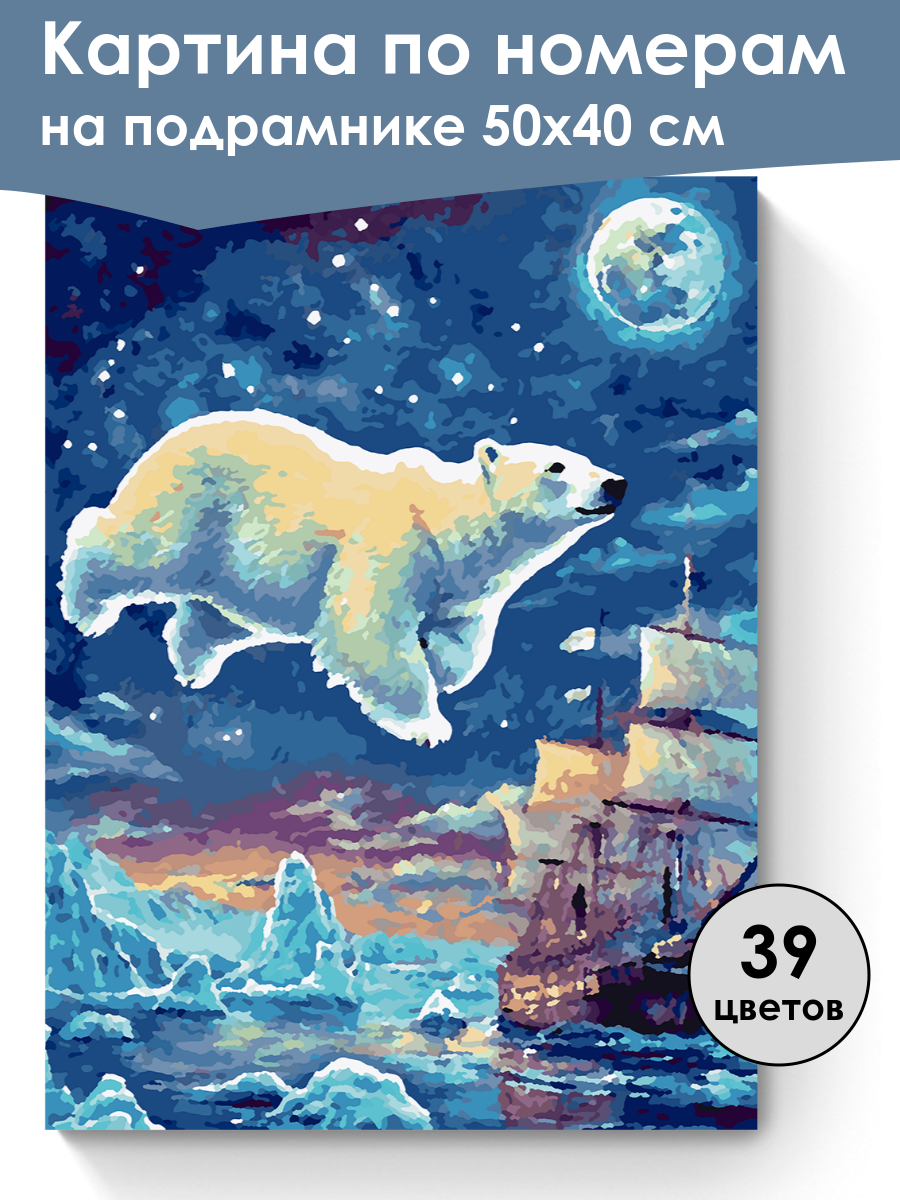 Картина по номерам
на подрамнике 50х40 см

39
цветов