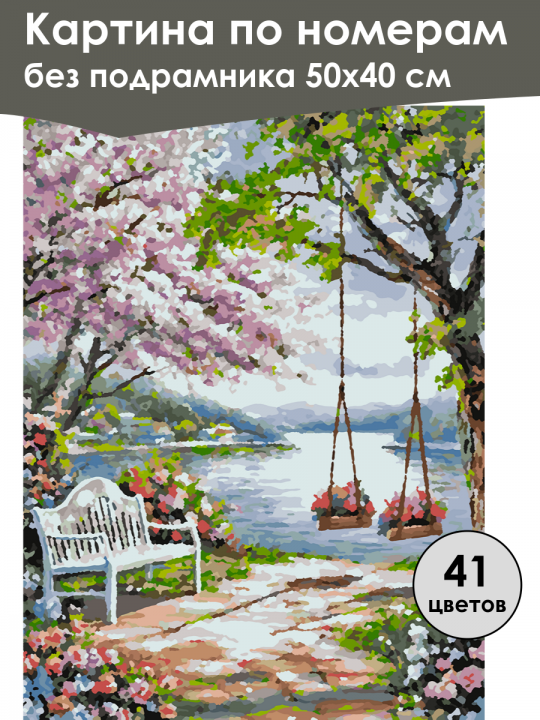 Картина по номерам
без подрамника 50х40 см

41
цветов