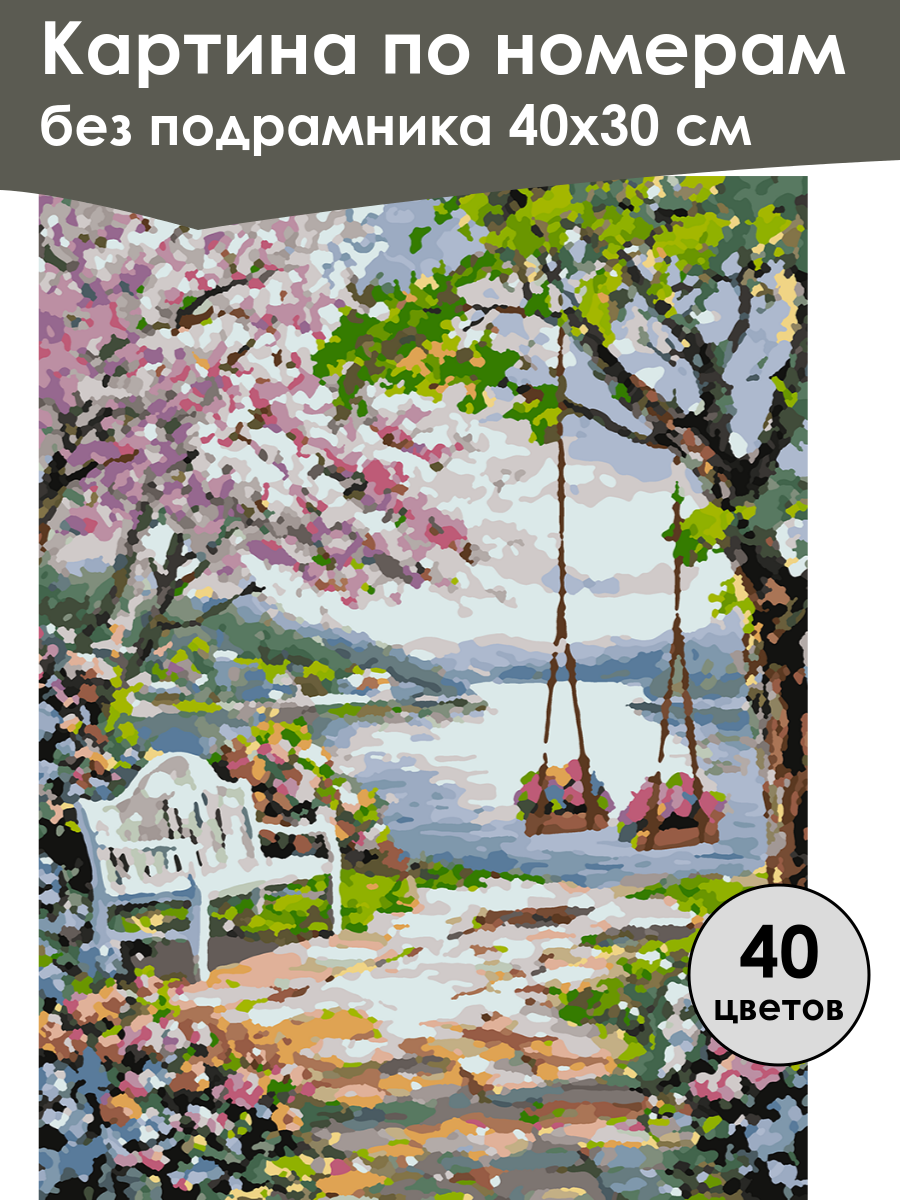 Картина по номерам
без подрамника 40х30 см

40
цветов